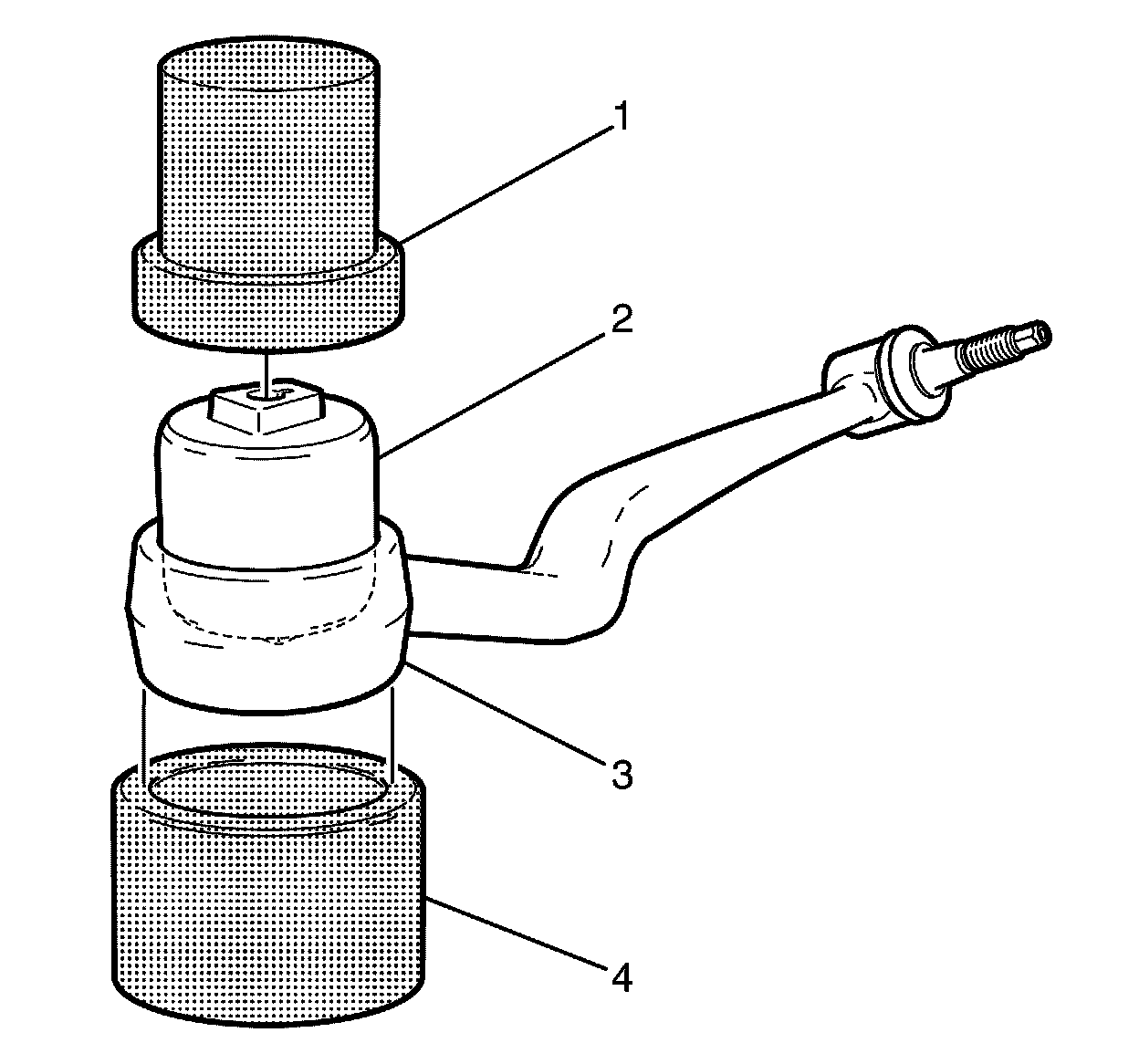 1
2
3
4