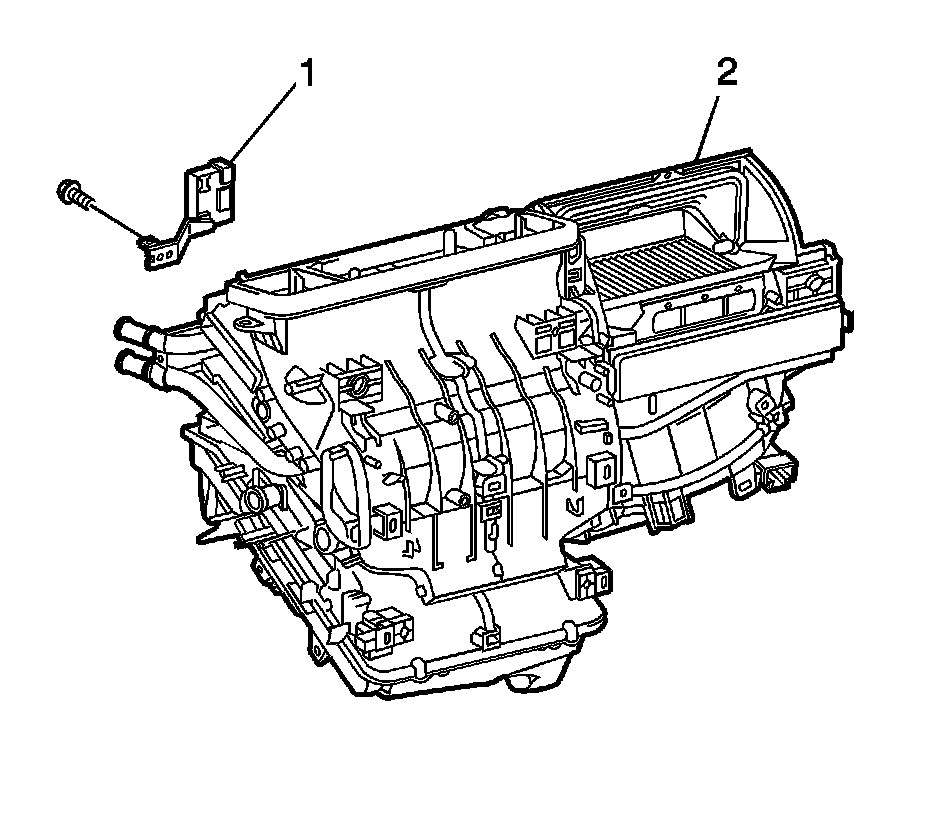 1
2