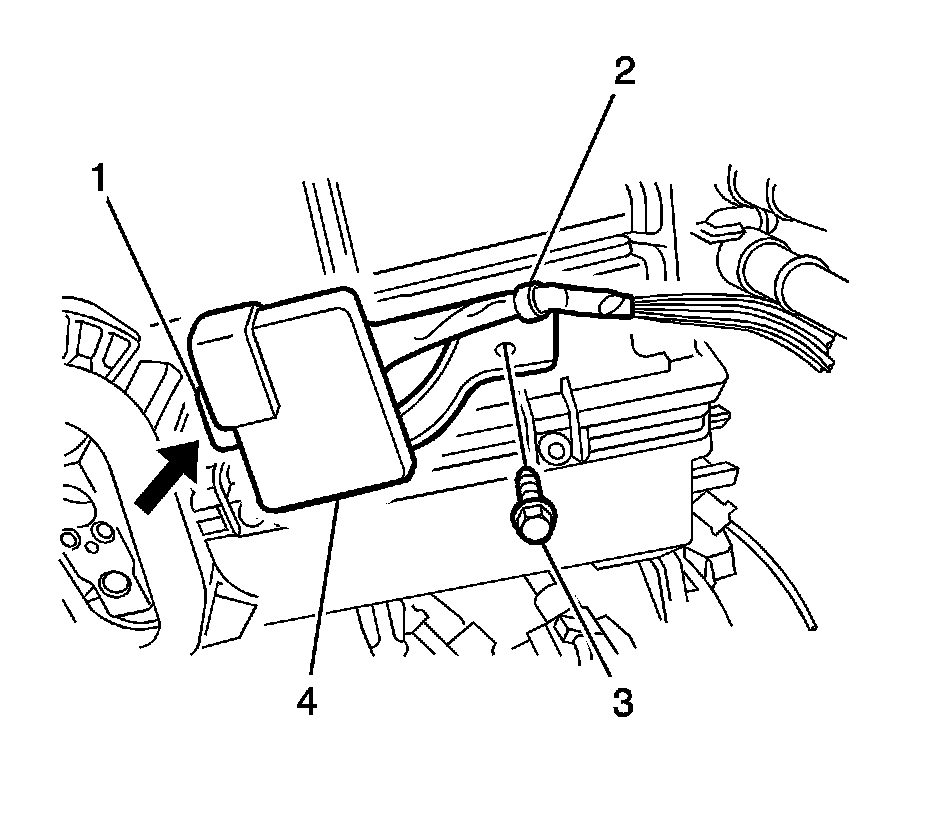 2
1
4
3