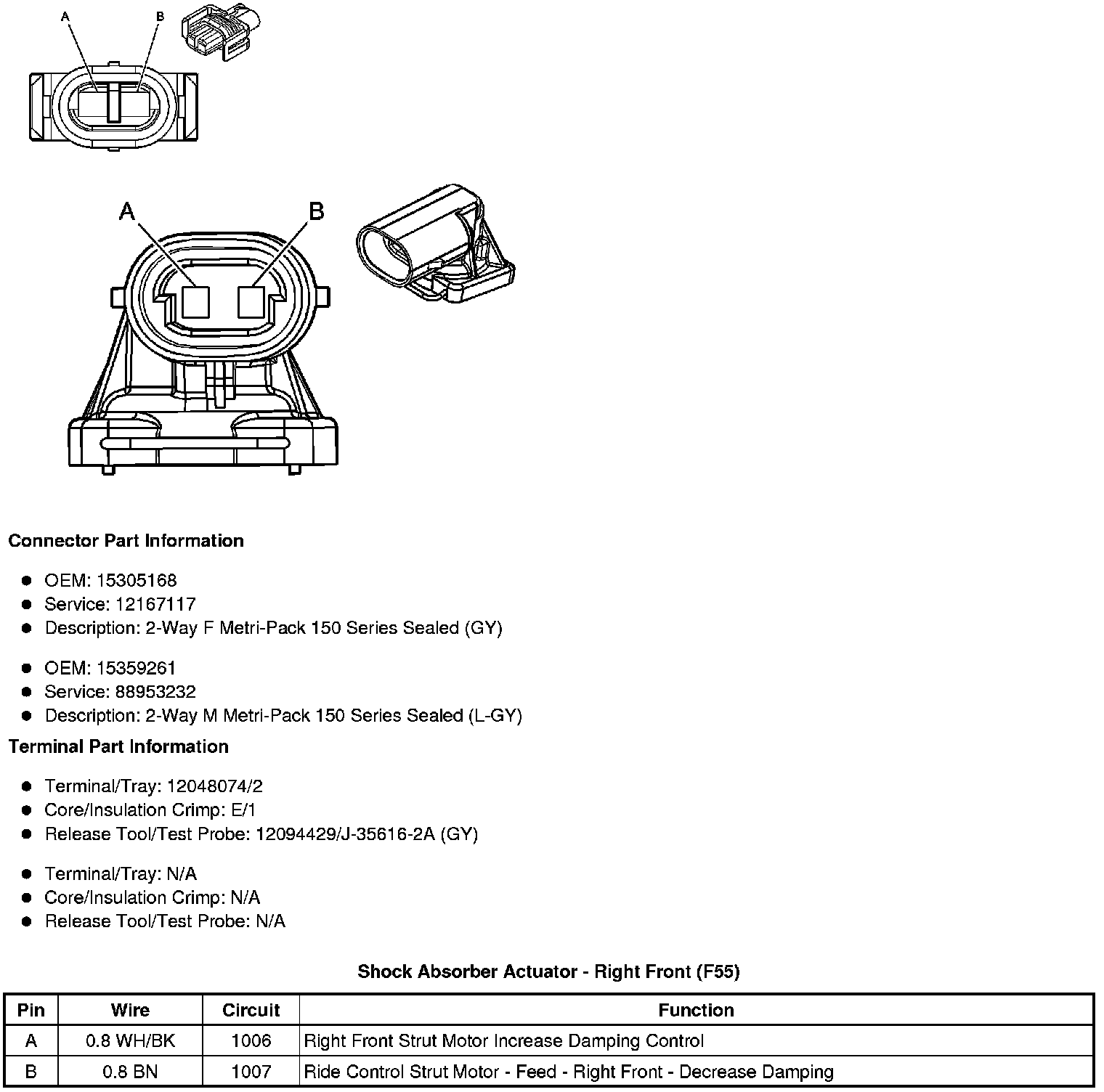 A B

A B

Connector Part Information

- OEM: 15305168
- Service: 12167117
- Description: 2-Way F Metri-Pack 150 Series Sealed (GY)

- OEM: 15359261
- Service: 88953232
- Description: 2-Way M Metri-Pack 150 Series Sealed (L-GY)

Terminal Part Information

- Terminal/Tray: 12048074/2
- Core/Insulation Crimp: E/1
- Release Tool/Test Probe: 12094429/J-35616-2A (GY)

- Terminal/Tray: N/A
- Core/Insulation Crimp: N/A
- Release Tool/Test Probe: N/A

Shock Absorber Actuator - Right Front (F55)

| Pin | Wire | Circuit | Function |
|---|---|---|---|
| A | 0.8 WH/BK | 1006 | Right Front Strut Motor Increase Damping Control |
| B | 0.8 BN | 1007 | Ride Control Strut Motor - Feed - Right Front - Decrease Damping |