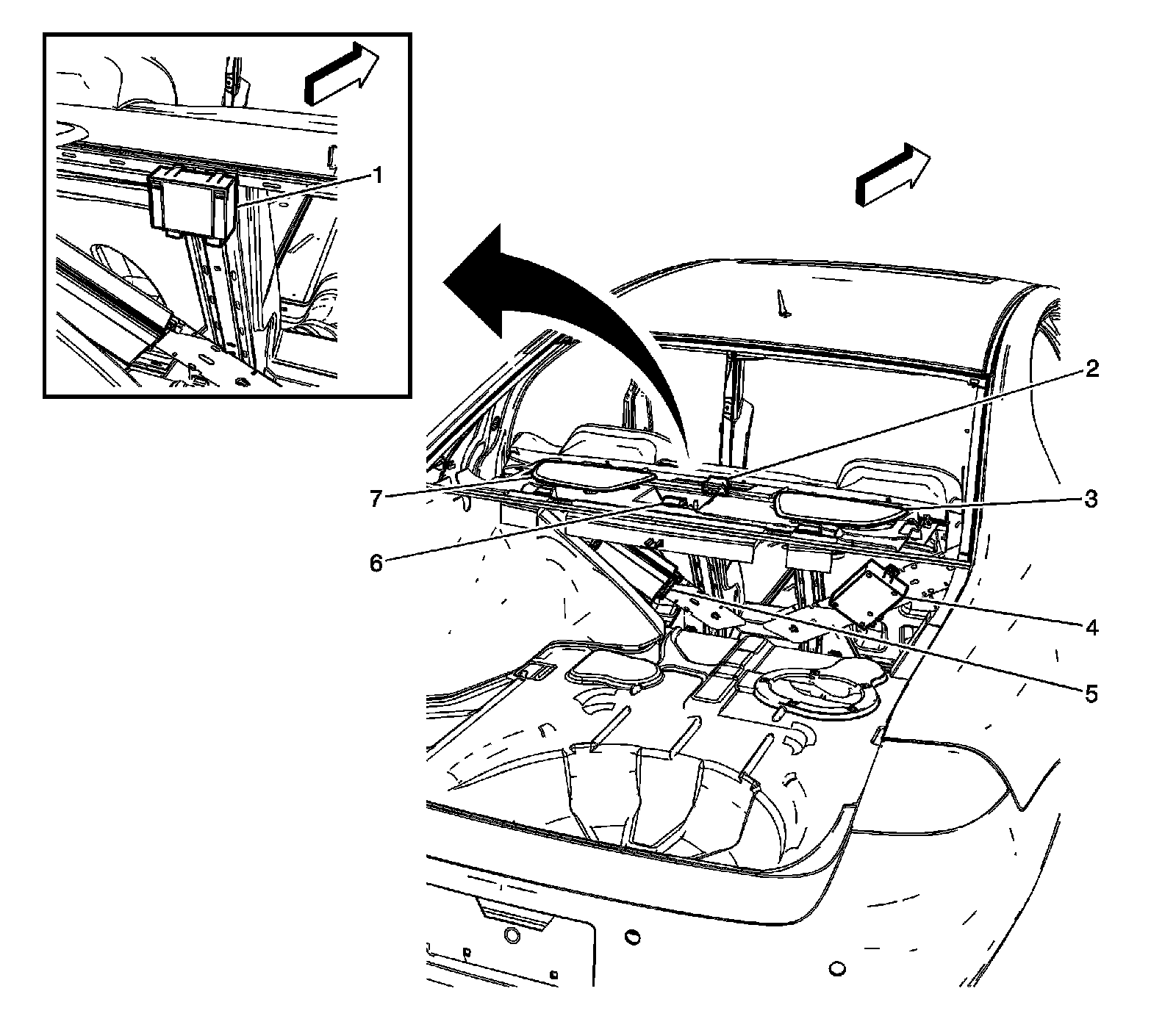 1
2
7
3
6
4
5