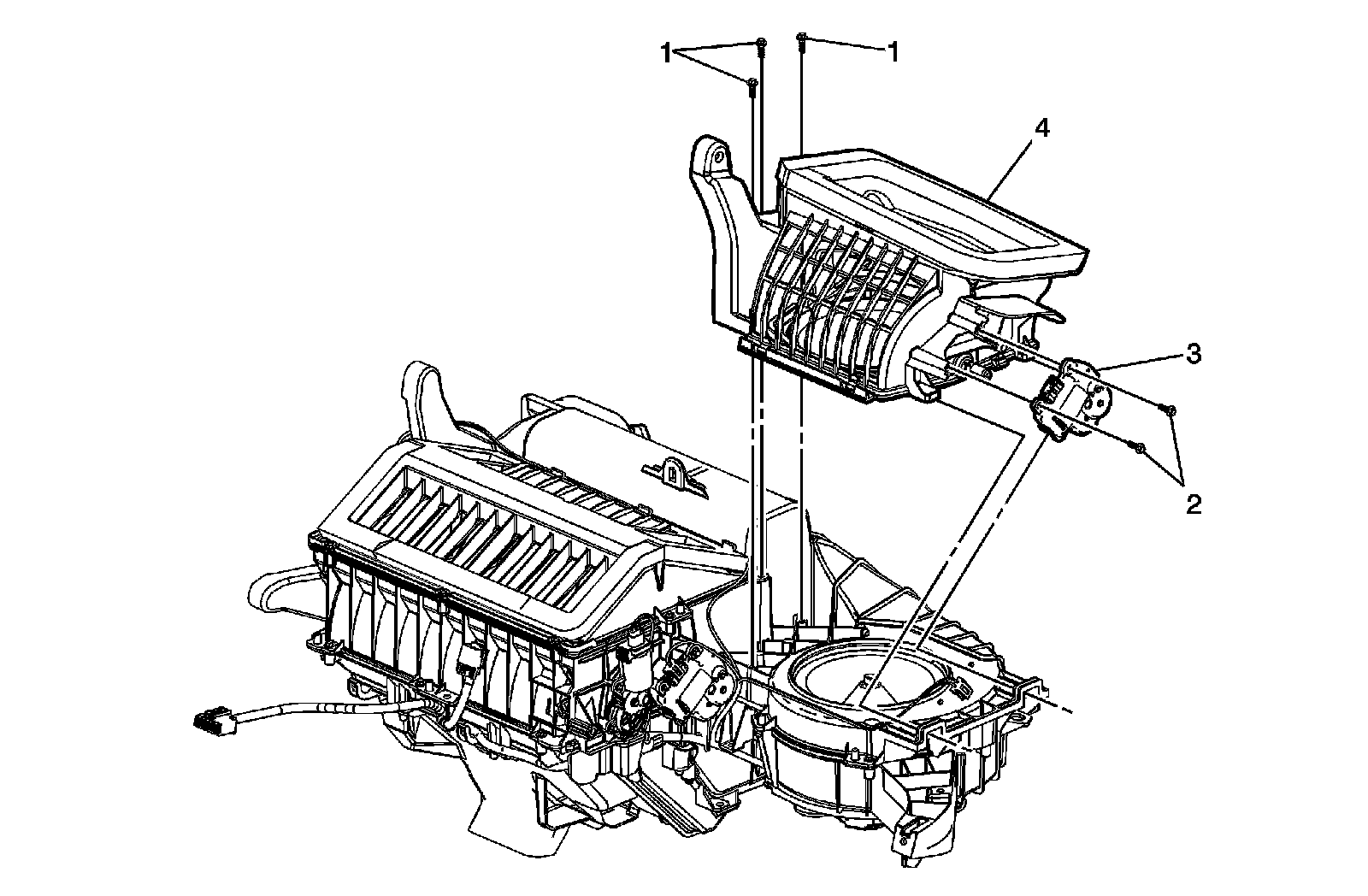 1
1
4
3
2