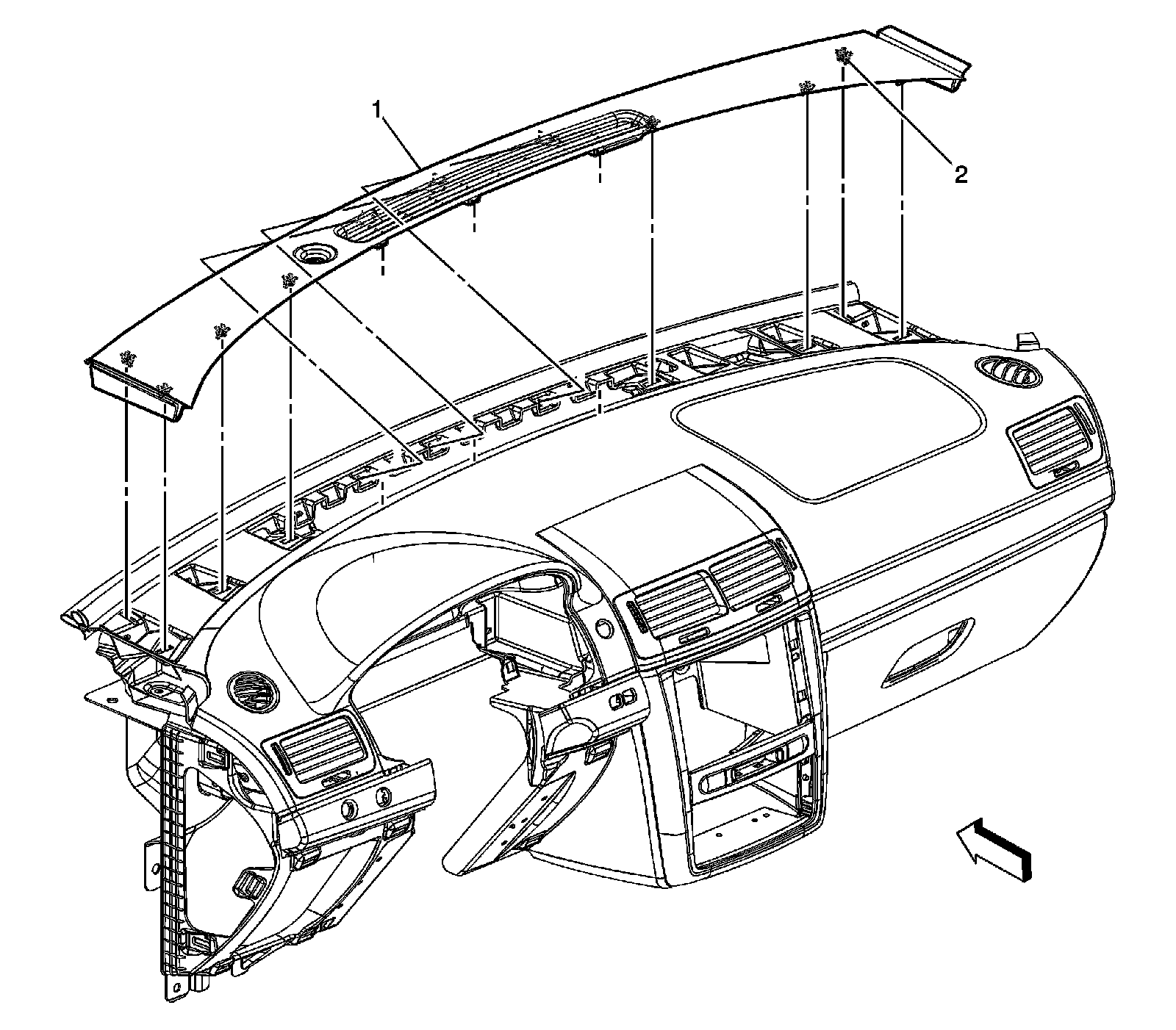 1

2