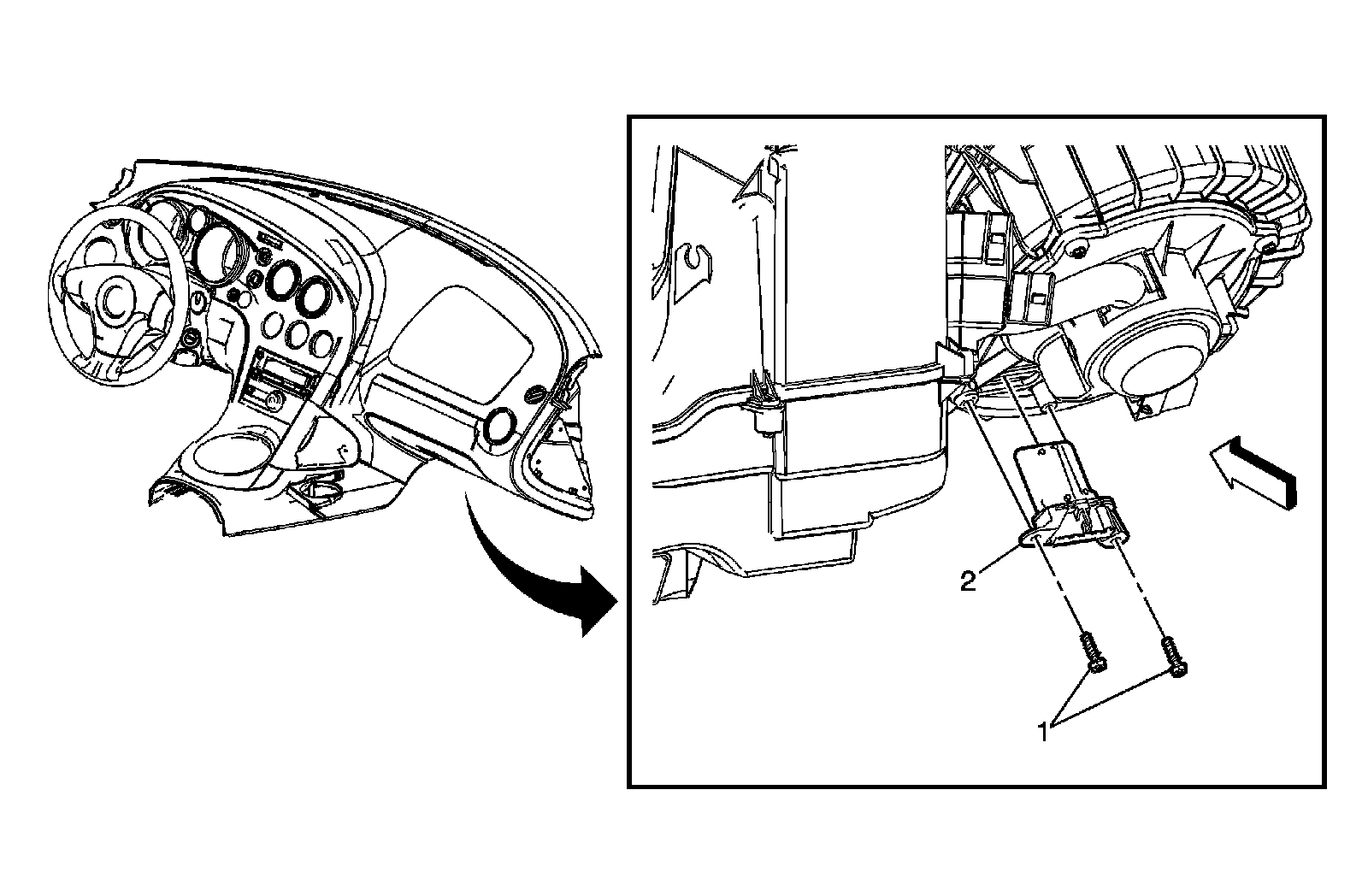 2

1