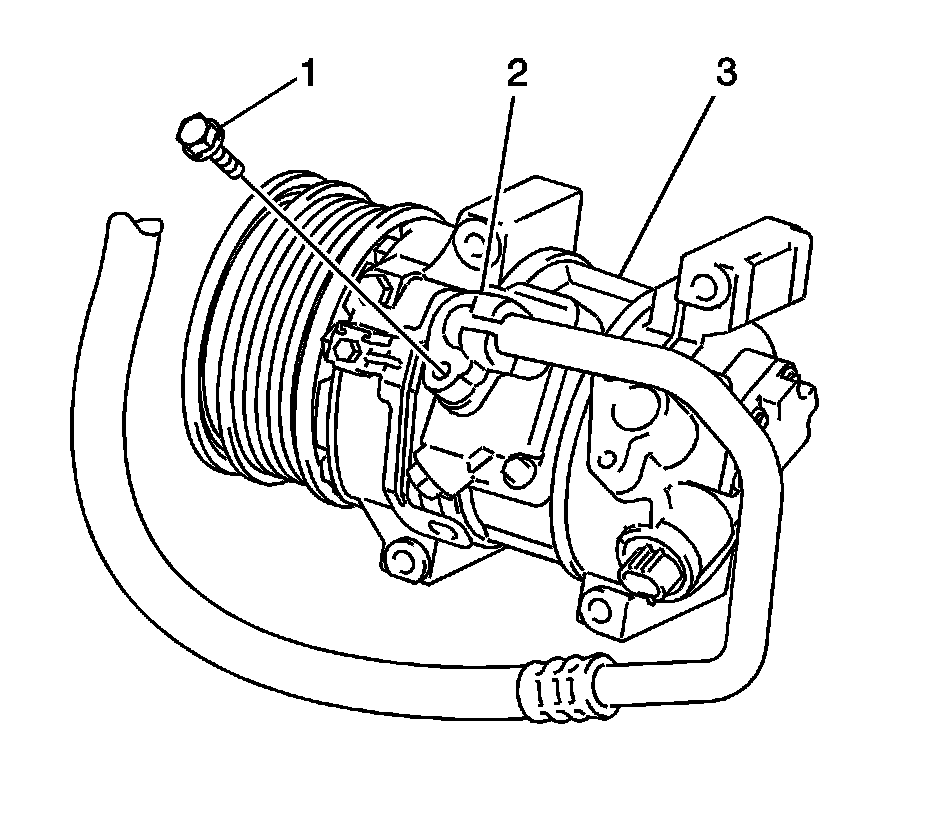 1
2
3