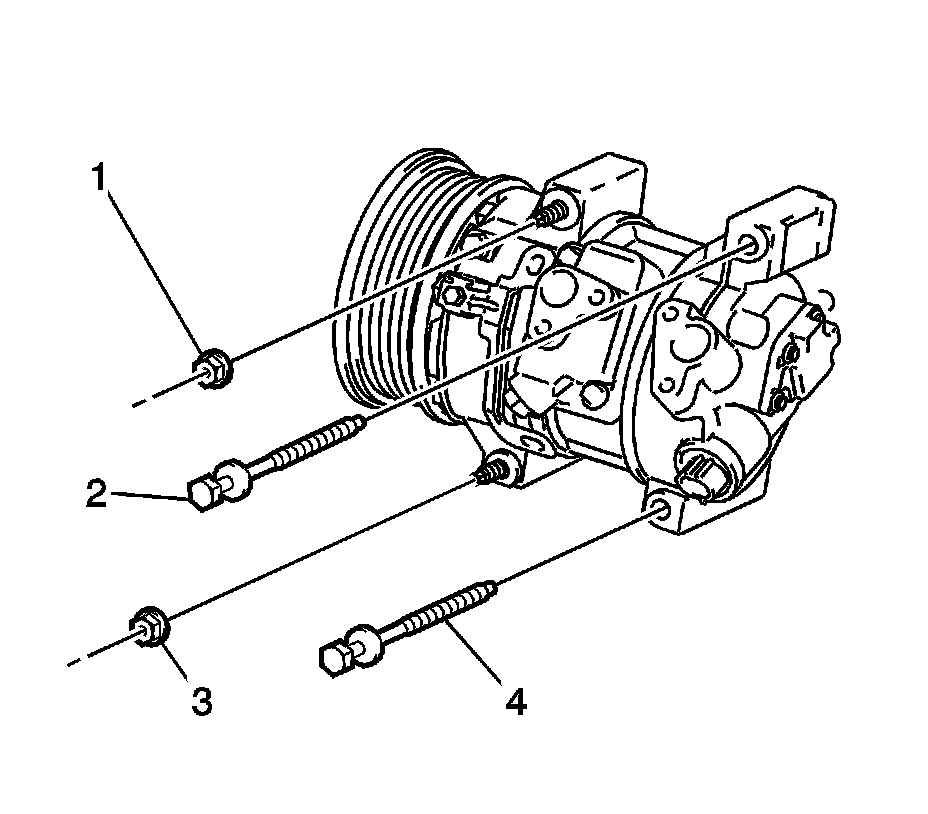 1
2
3
4