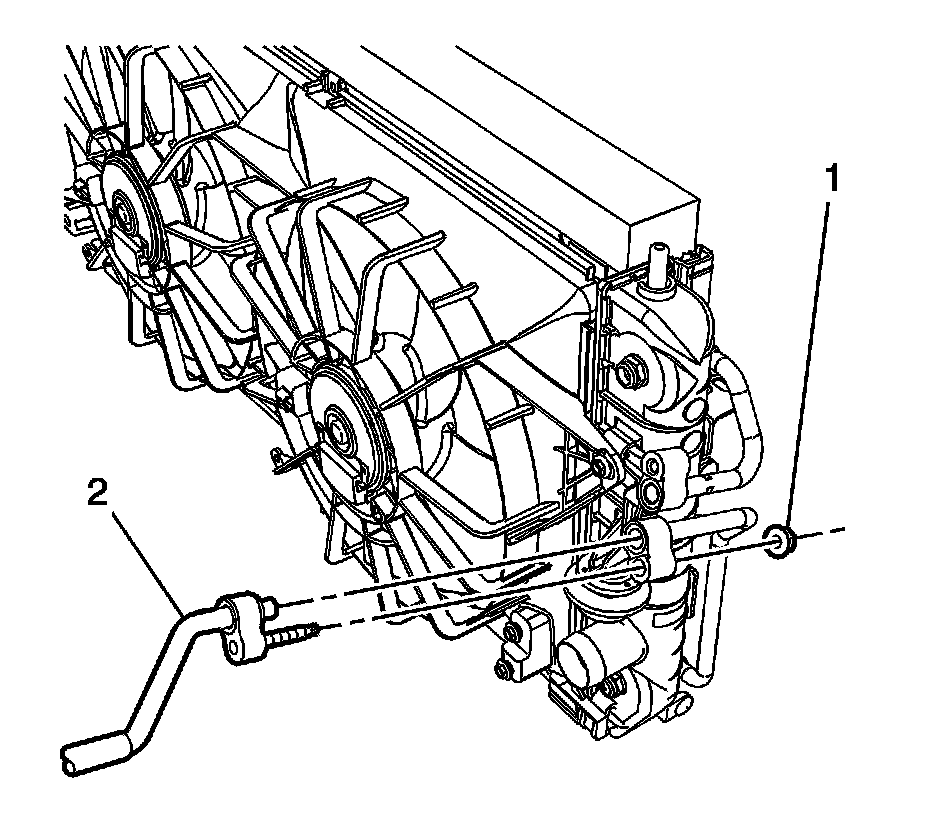 1
2