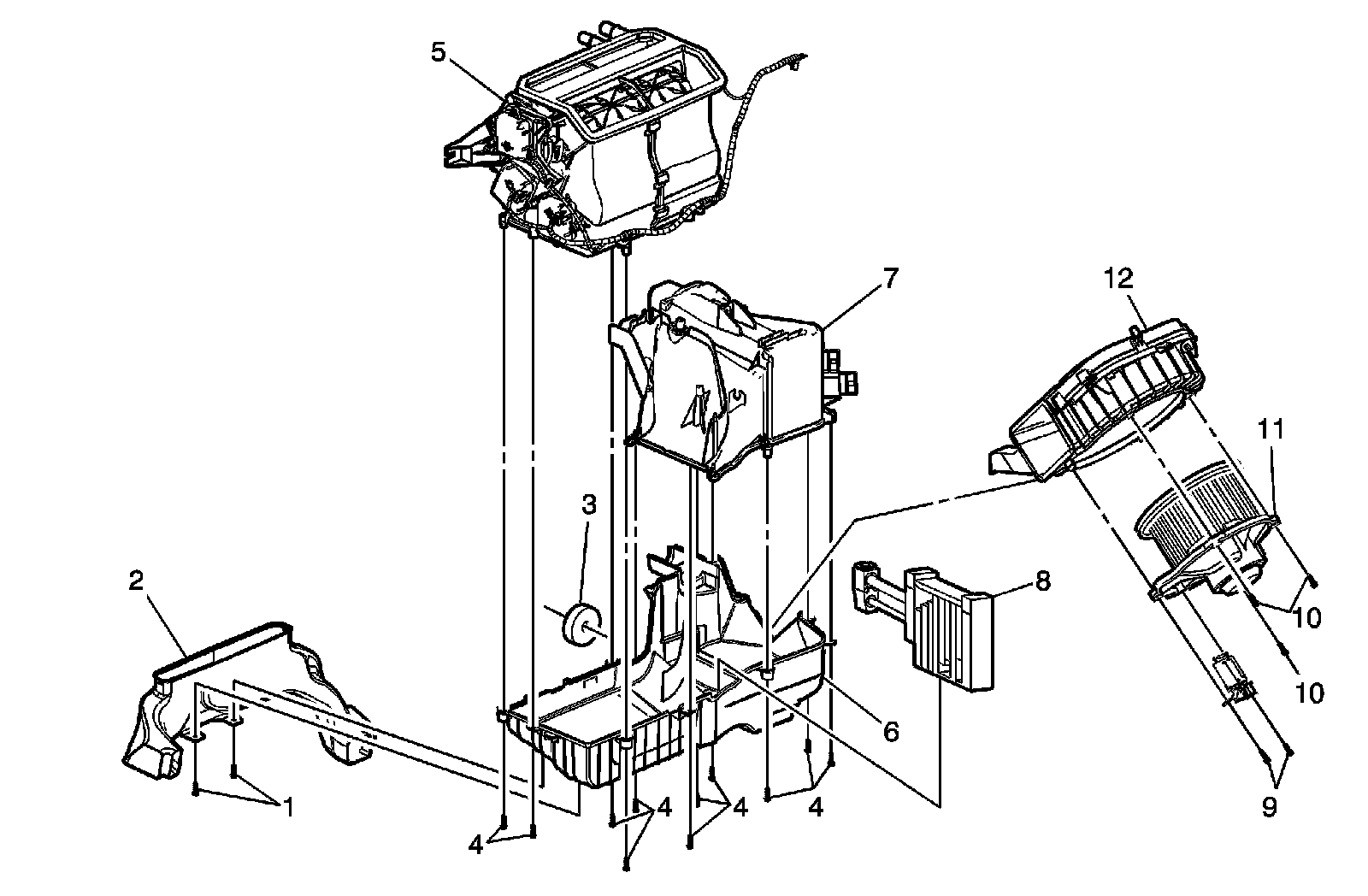 5
7
12
11
3
2
8
10
10
6
1
4
4
4
4
9