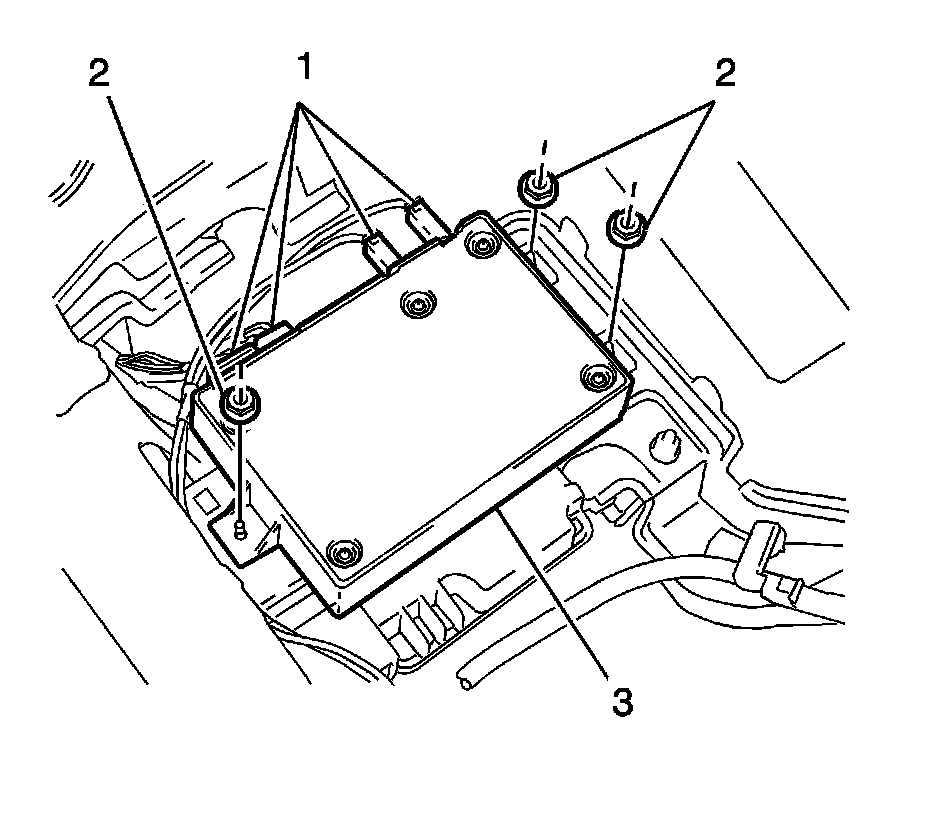 2
1
2
3