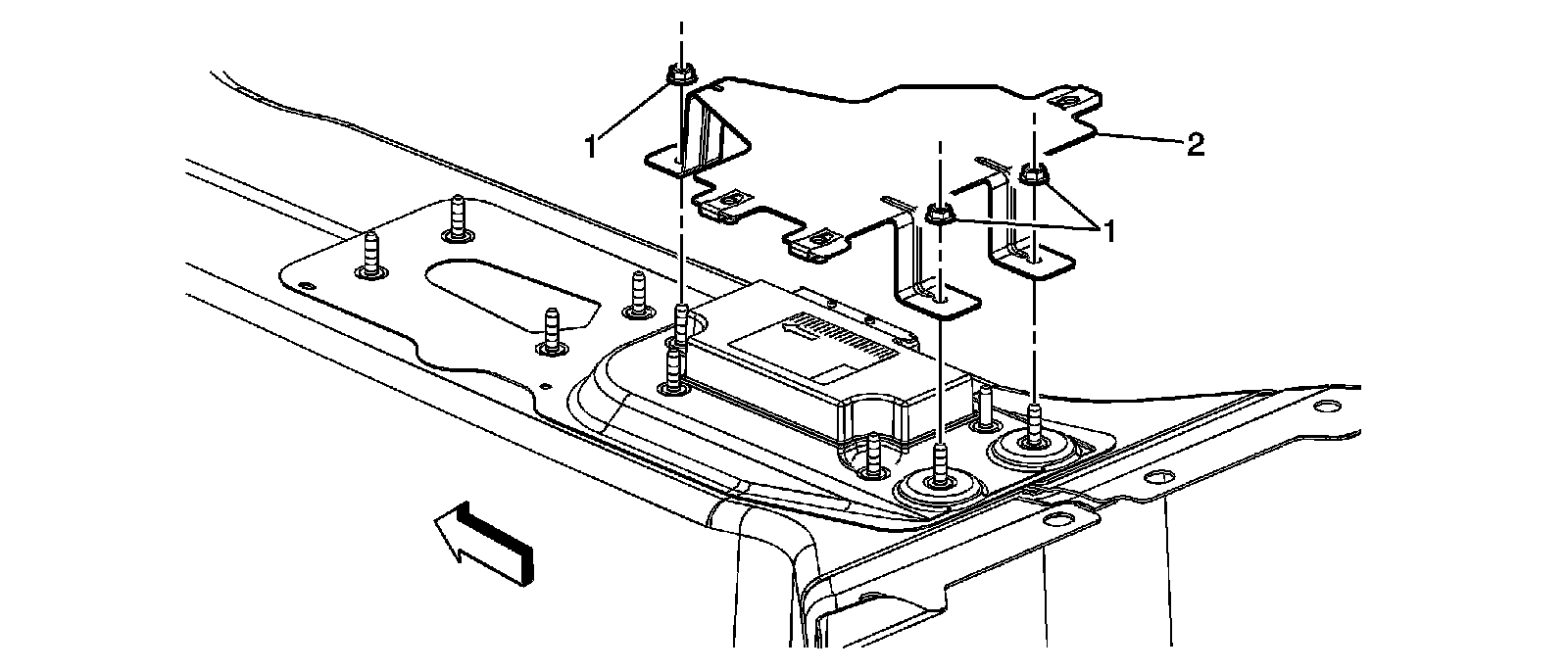 1
2
1