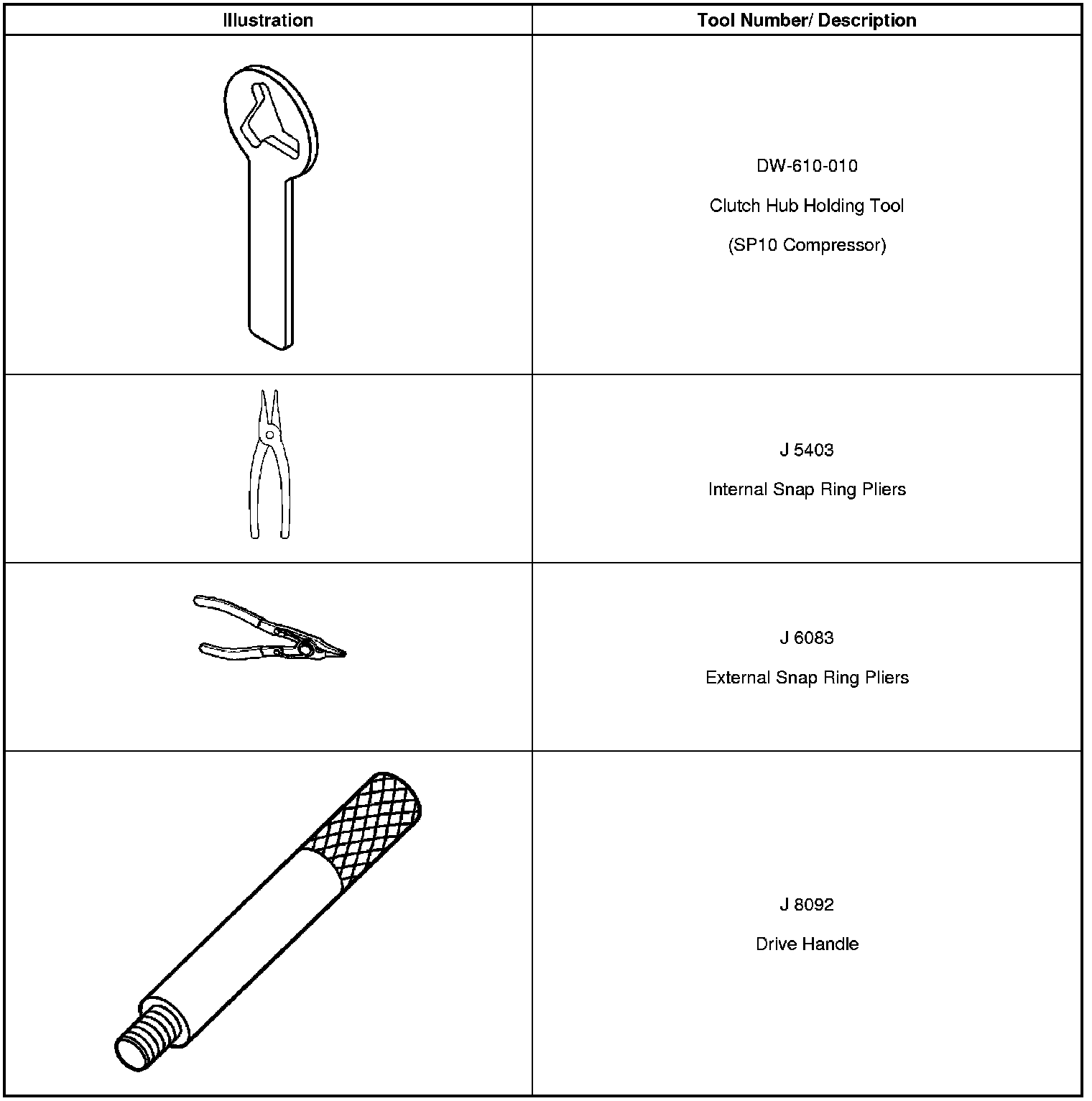 | Illustration | Tool Number/ Description |
|---|---|
| | DW-610-010 Clutch Hub Holding Tool (SP10 Compressor) |
| | J 5403 Internal Snap Ring Pliers |
| | J 6083 External Snap Ring Pliers |
| | J 8092 Drive Handle |