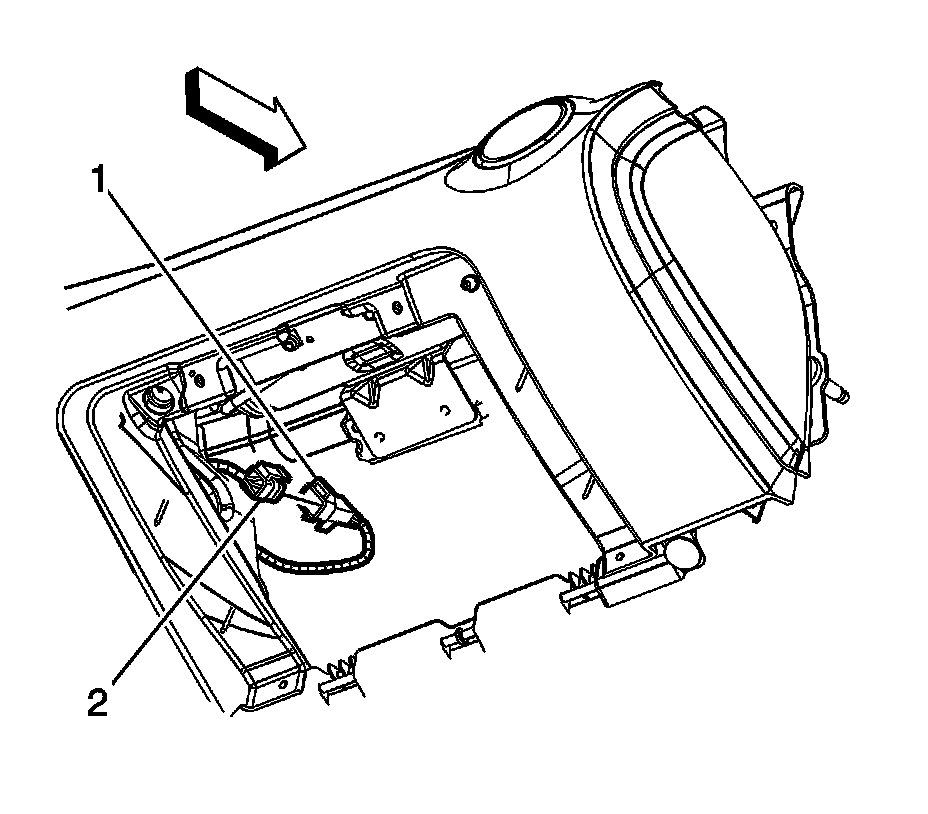 1
2