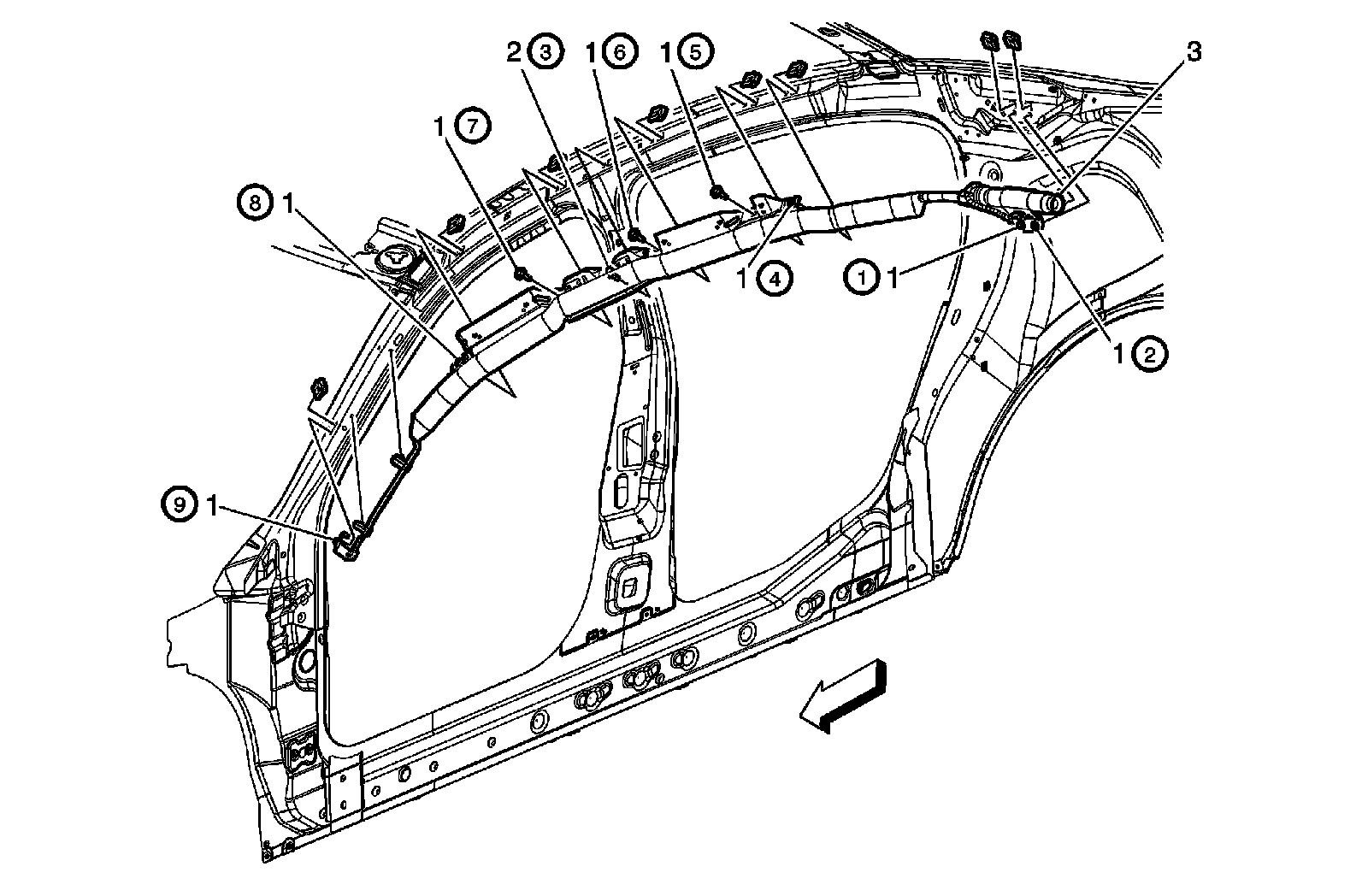 2 3
1 6
1 5
3
1 7
8 1
1 4
1 1
1 2
9 1