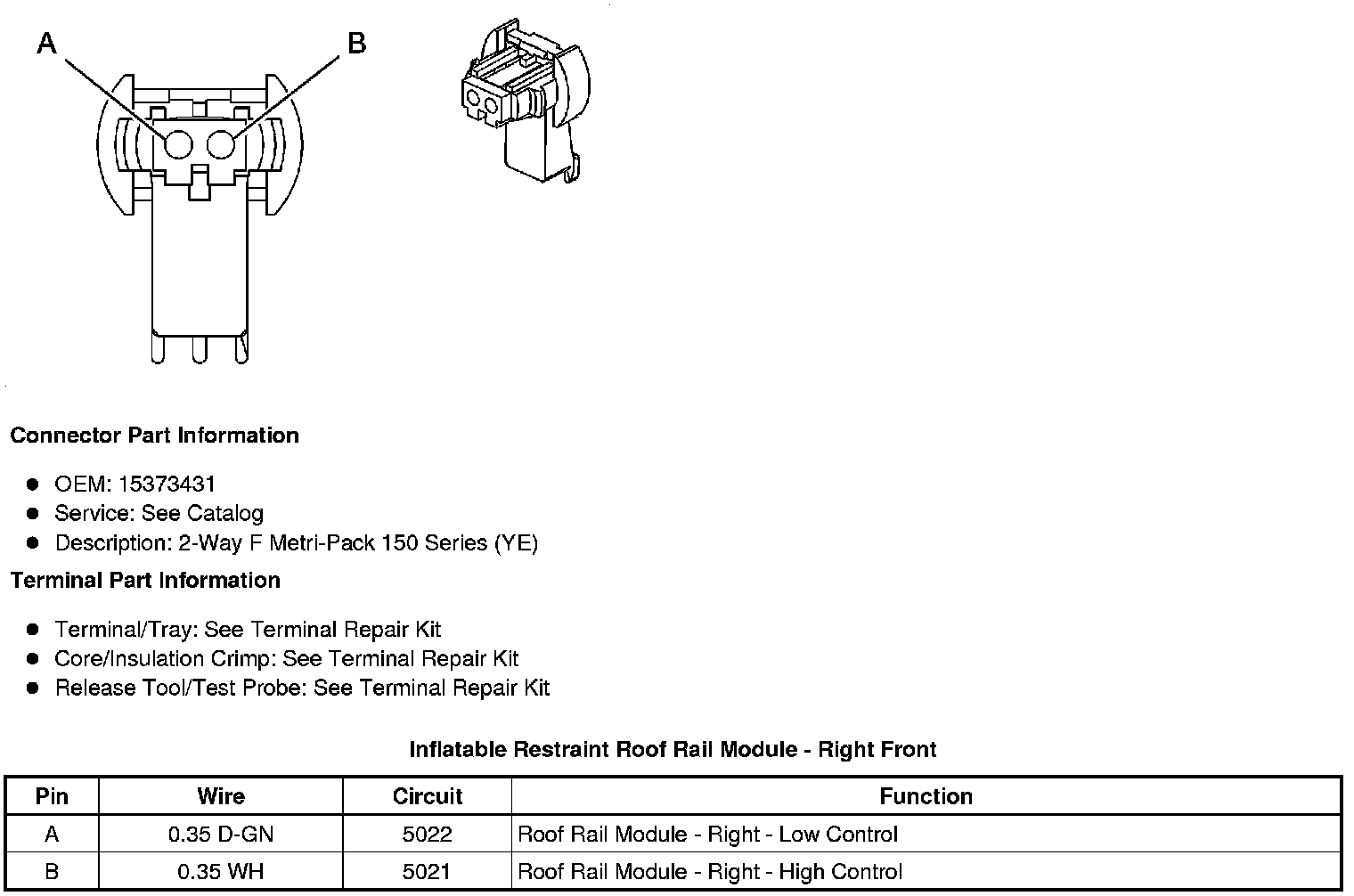 A
B

Connector Part Information

- OEM: 15373431
- Service: See Catalog
- Description: 2-Way F Metri-Pack 150 Series (YE)

Terminal Part Information

- Terminal/Tray: See Terminal Repair Kit
- Core/Insulation Crimp: See Terminal Repair Kit
- Release Tool/Test Probe: See Terminal Repair Kit

Inflatable Restraint Roof Rail Module - Right Front

| Pin | Wire | Circuit | Function |
|---|---|---|---|
| A | 0.35 D-GN | 5022 | Roof Rail Module - Right - Low Control |
| B | 0.35 WH | 5021 | Roof Rail Module - Right - High Control |