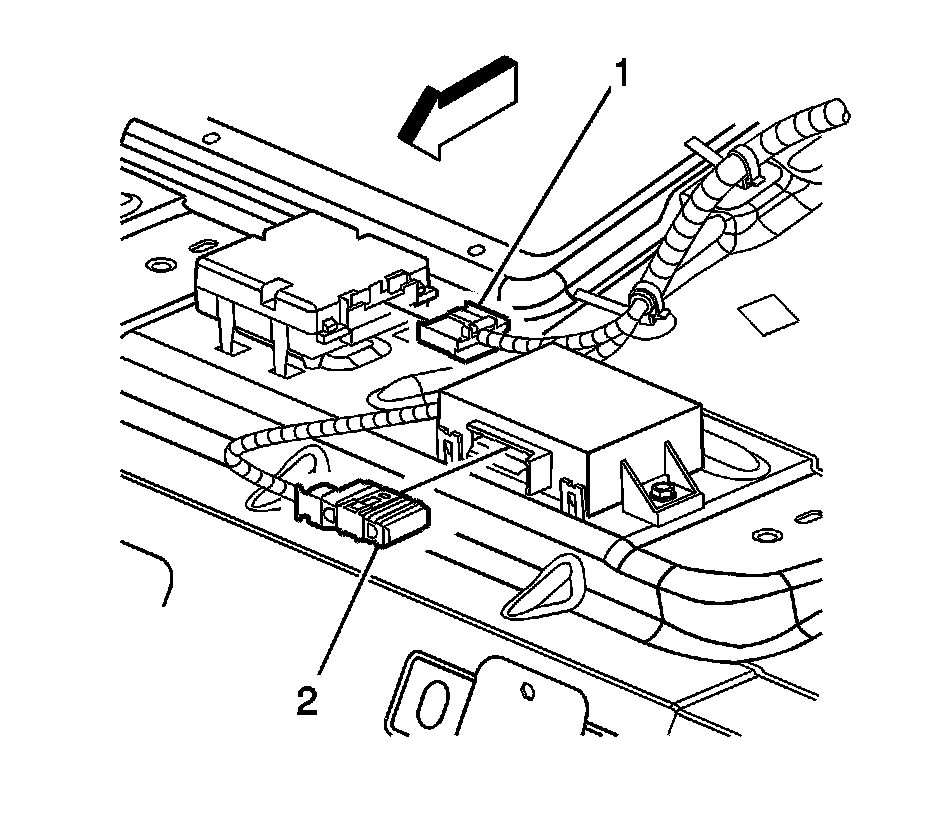 1

2