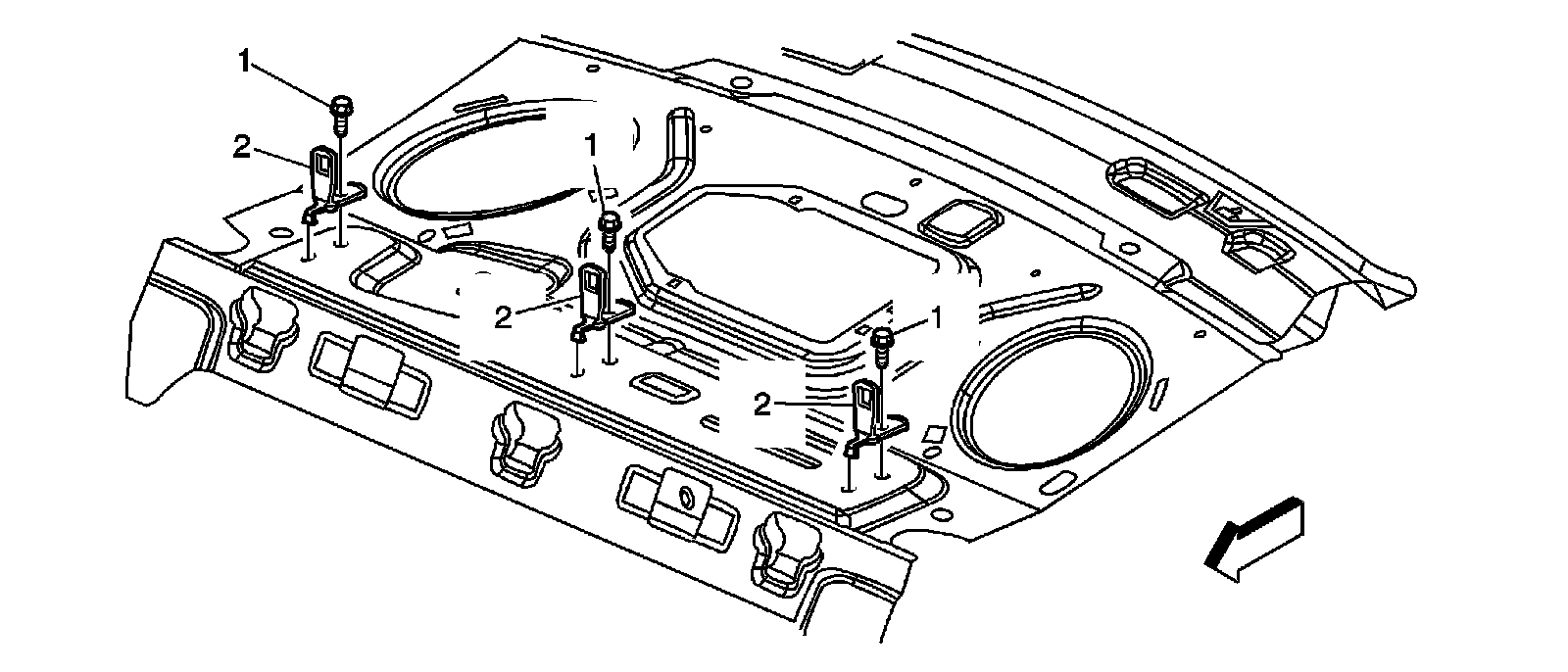 1
2
1
2
1
2