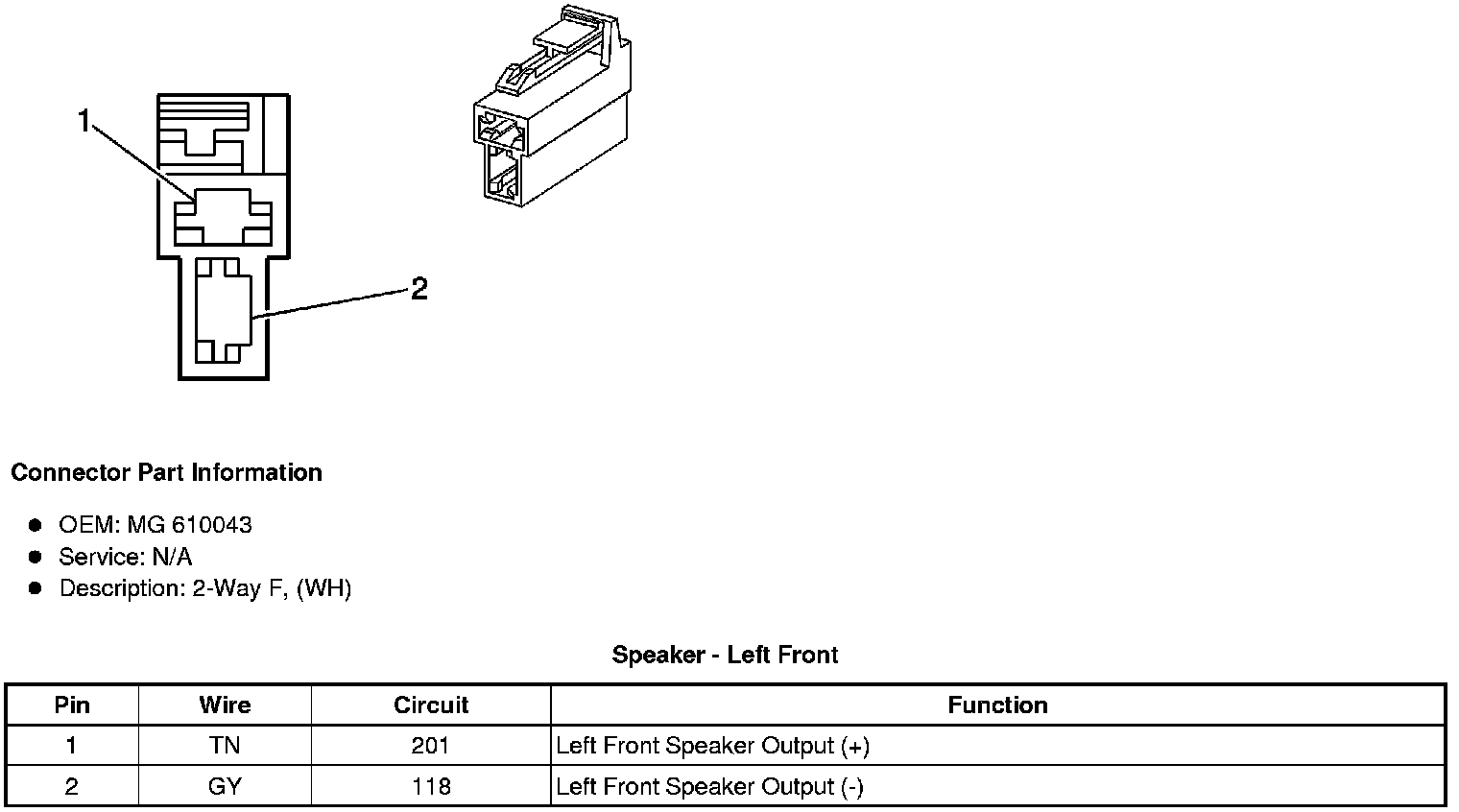 1

2

Connector Part Information

- OEM: MG 610043
- Service: N/A
- Description: 2-Way F, (WH)

Speaker - Left Front

| Pin | Wire | Circuit | Function |
|---|---|---|---|
| 1 | TN | 201 | Left Front Speaker Output (+) |
| 2 | GY | 118 | Left Front Speaker Output (-) |