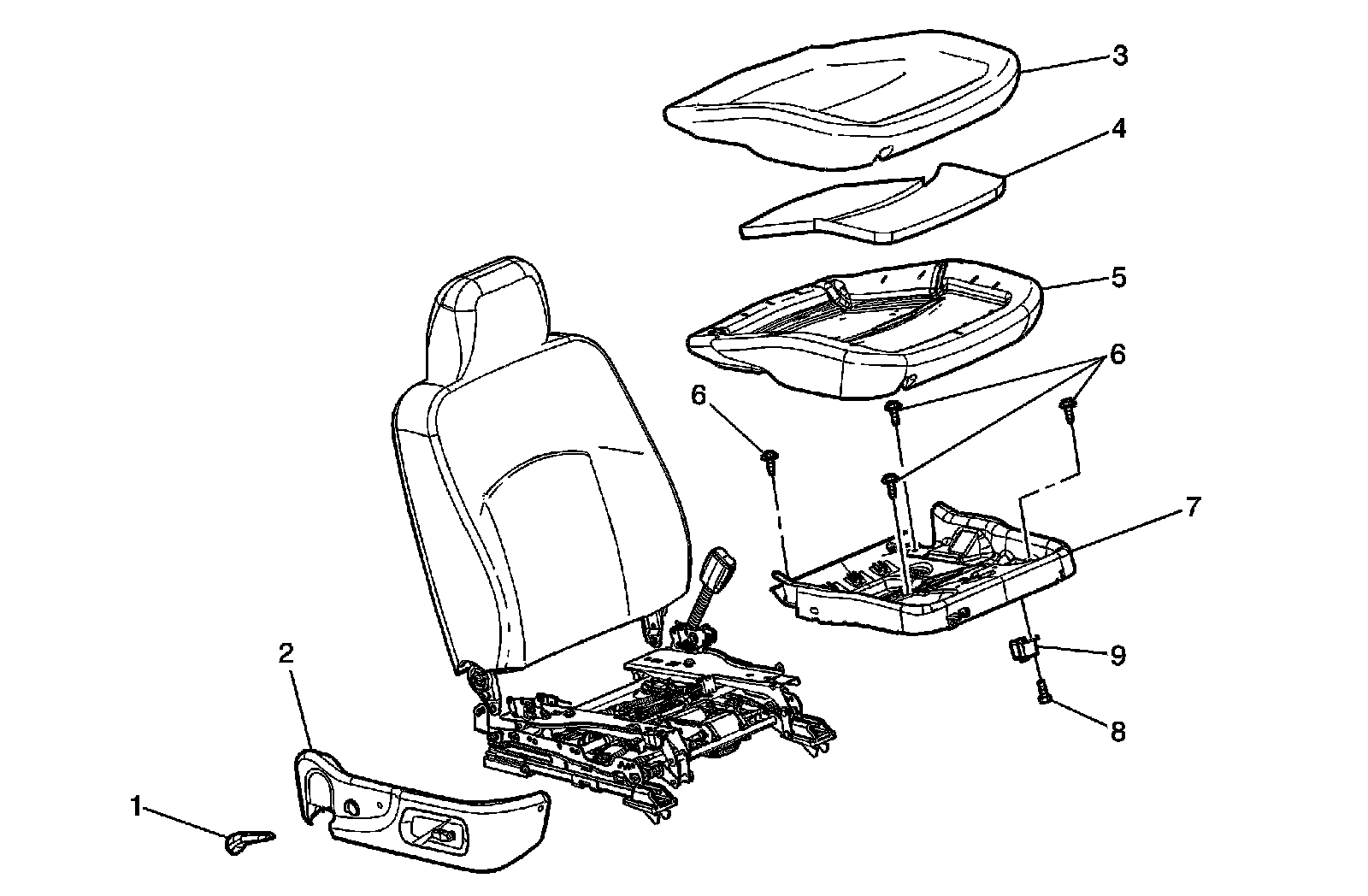 3
4
5
6
6
7
2
9
8
1