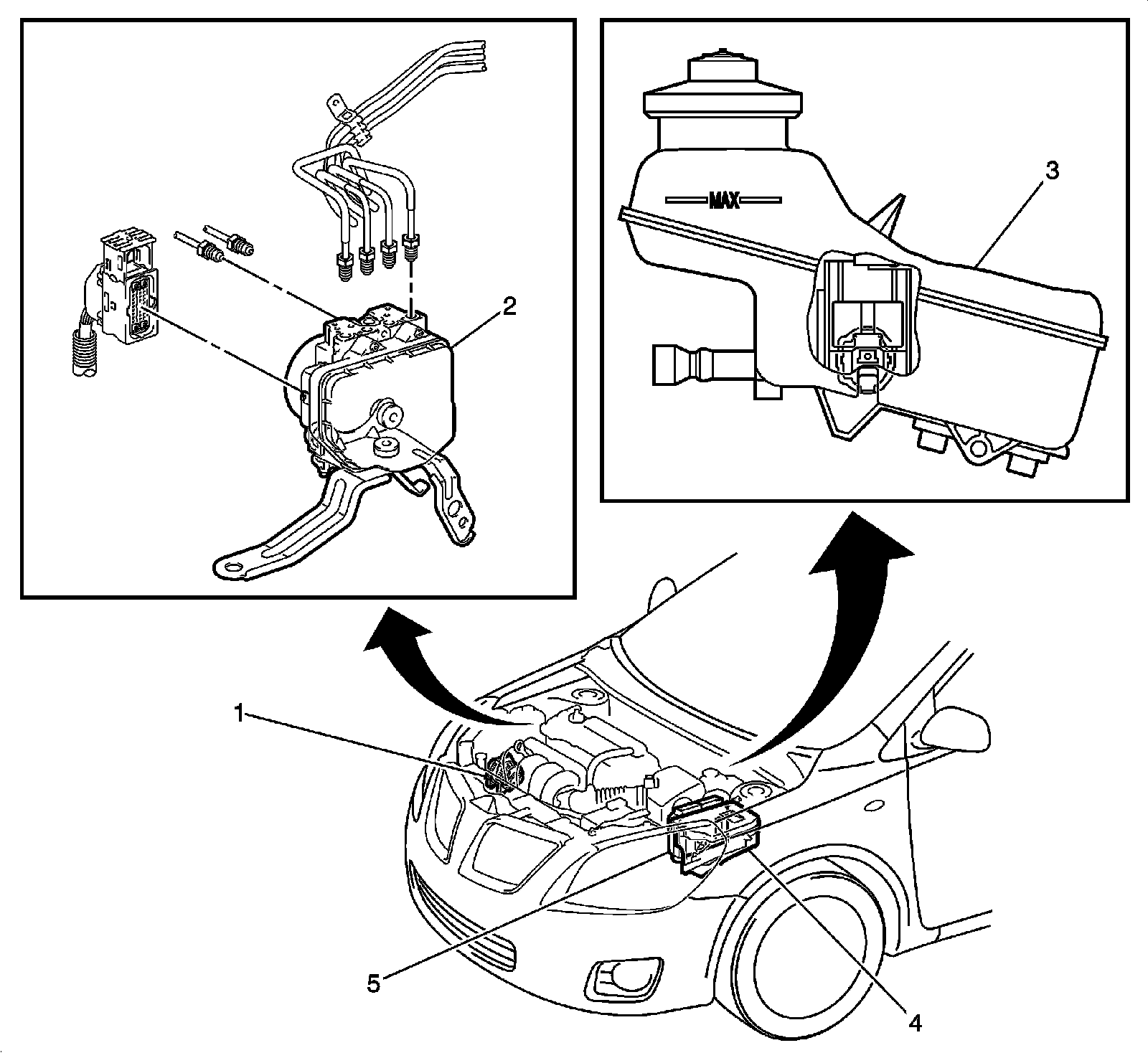 2

MAX

3

1

5

4