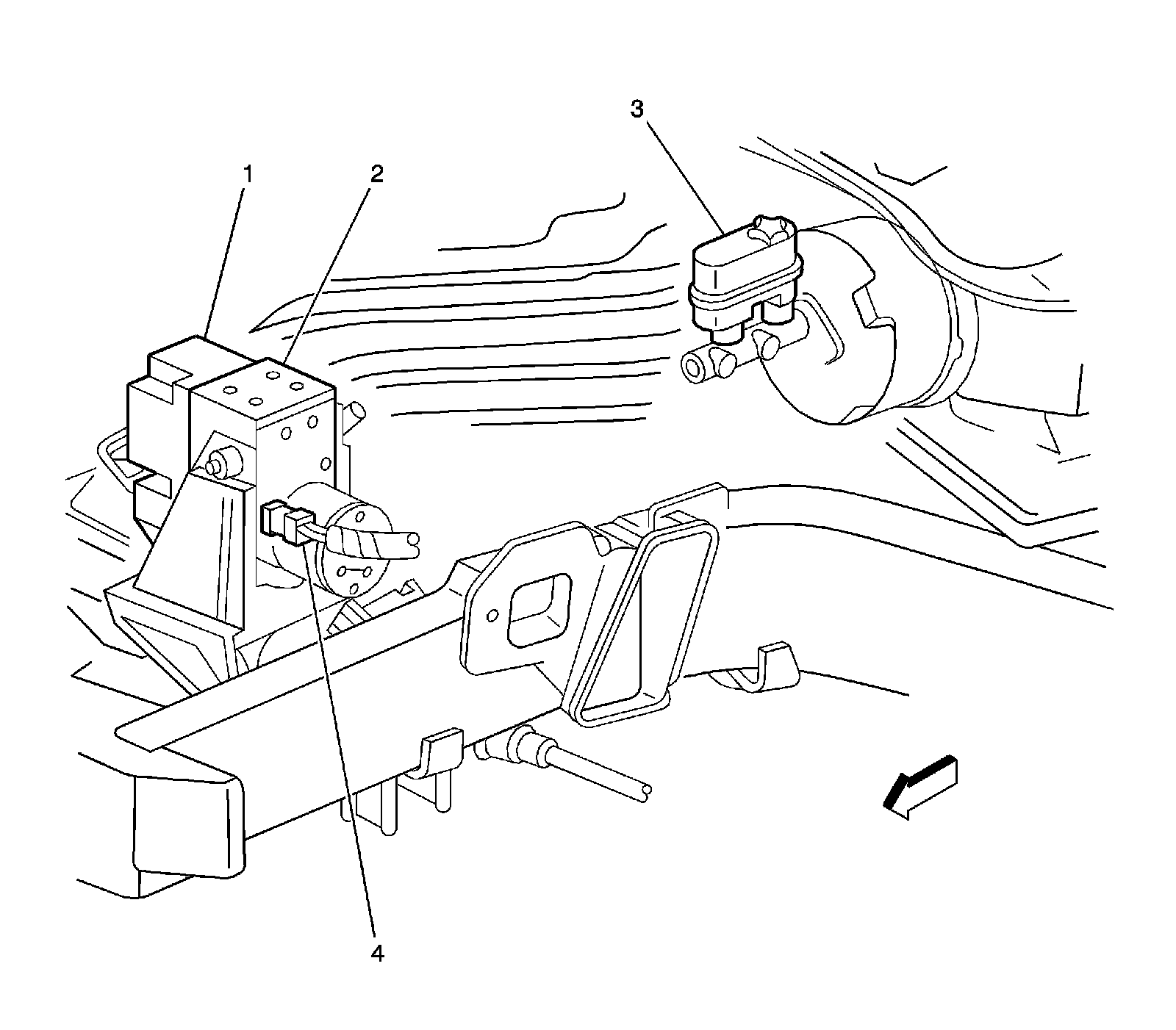 3
1
2
4