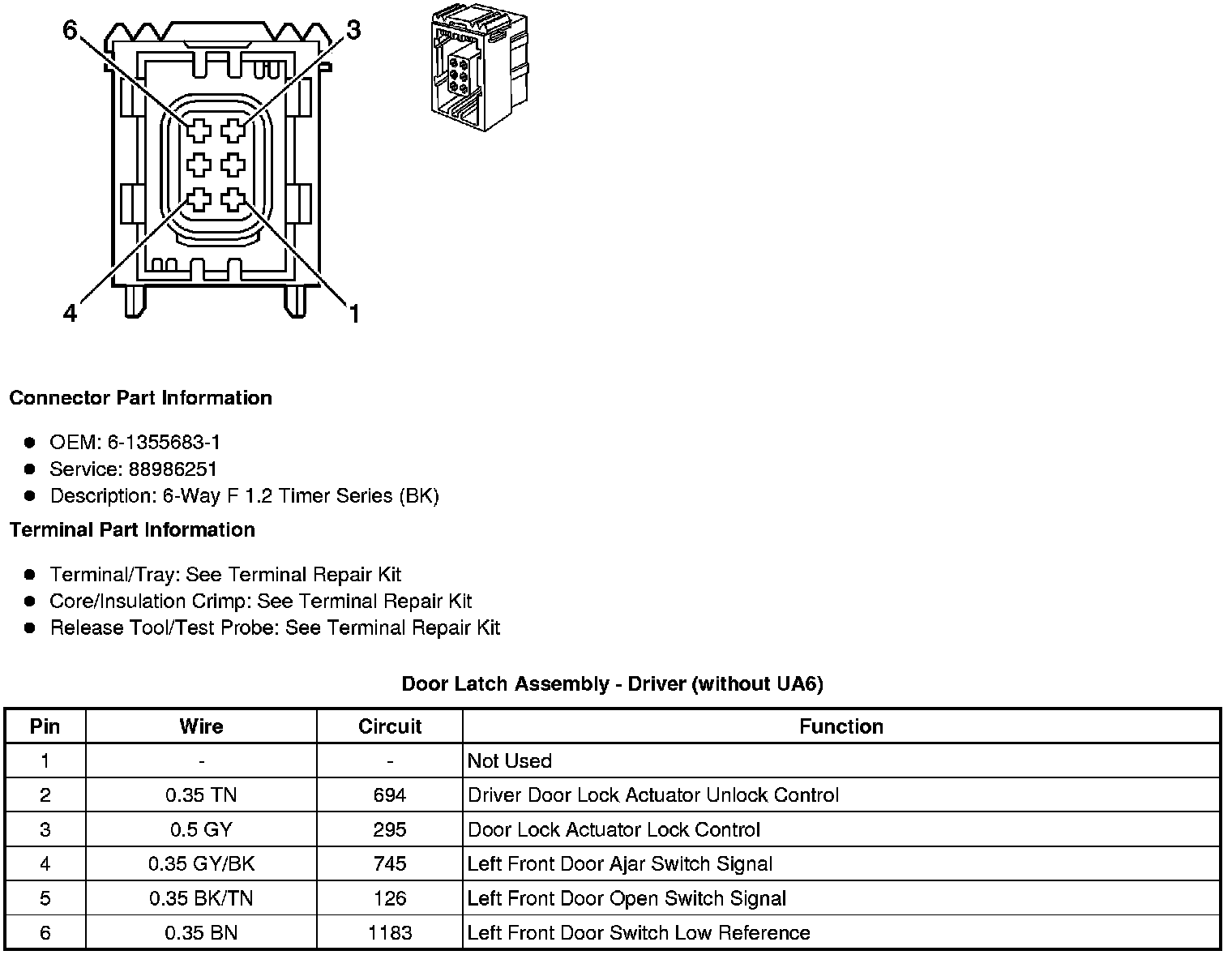 6
3
4
1

Connector Part Information

- OEM: 6-1355683-1
- Service: 88986251
- Description: 6-Way F 1.2 Timer Series (BK)

Terminal Part Information

- Terminal/Tray: See Terminal Repair Kit
- Core/Insulation Crimp: See Terminal Repair Kit
- Release Tool/Test Probe: See Terminal Repair Kit

Door Latch Assembly - Driver (without UA6)

| Pin | Wire | Circuit | Function |
|---|---|---|---|
| 1 | - | - | Not Used |
| 2 | 0.35 TN | 694 | Driver Door Lock Actuator Unlock Control |
| 3 | 0.5 GY | 295 | Door Lock Actuator Lock Control |
| 4 | 0.35 GY/BK | 745 | Left Front Door Ajar Switch Signal |
| 5 | 0.35 BK/TN | 126 | Left Front Door Open Switch Signal |
| 6 | 0.35 BN | 1183 | Left Front Door Switch Low Reference |