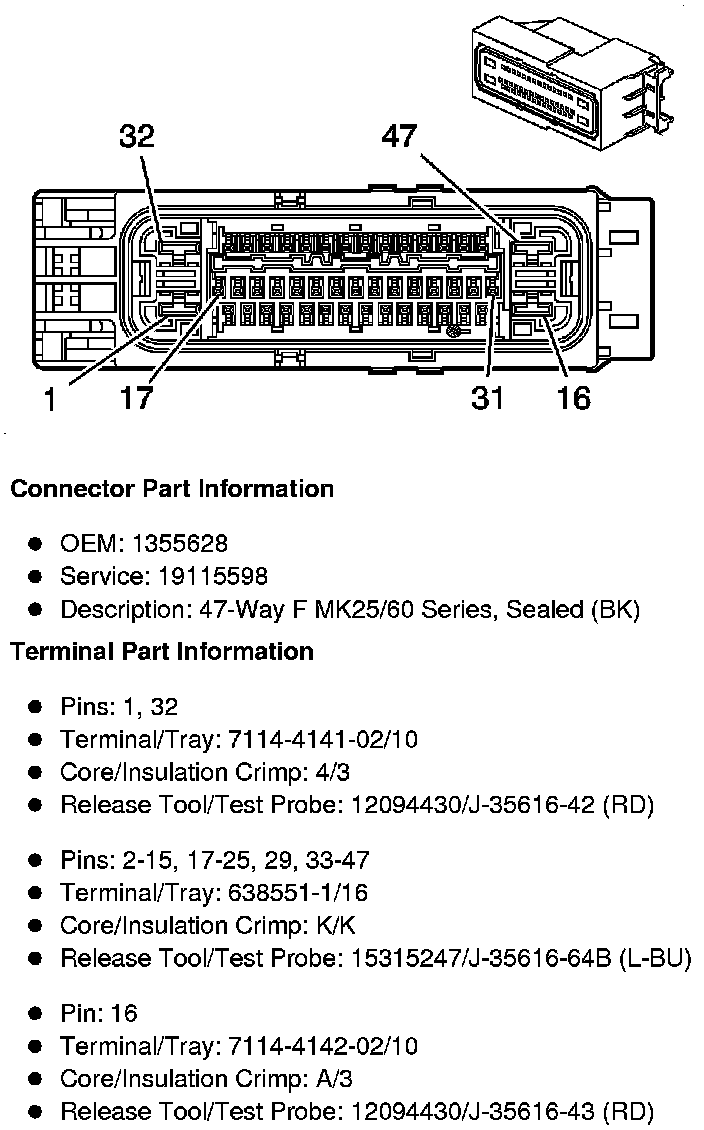 32
47
1
17
31
16

**Connector Part Information**

- OEM: 1355628
- Service: 19115598
- Description: 47-Way F MK25/60 Series, Sealed (BK)

**Terminal Part Information**

- Pins: 1, 32
- Terminal/Tray: 7114-4141-02/10
- Core/Insulation Crimp: 4/3
- Release Tool/Test Probe: 12094430/J-35616-42 (RD)

- Pins: 2-15, 17-25, 29, 33-47
- Terminal/Tray: 638551-1/16
- Core/Insulation Crimp: K/K
- Release Tool/Test Probe: 15315247/J-35616-64B (L-BU)

- Pin: 16
- Terminal/Tray: 7114-4142-02/10
- Core/Insulation Crimp: A/3
- Release Tool/Test Probe: 12094430/J-35616-43 (RD)