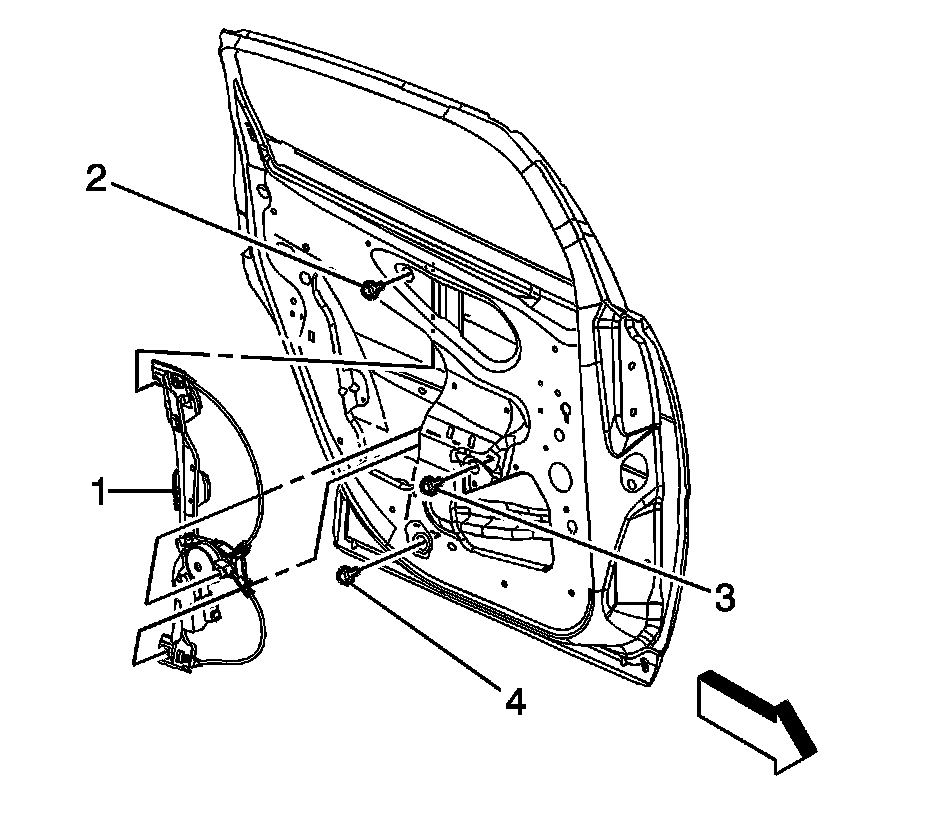 2
1
3
4