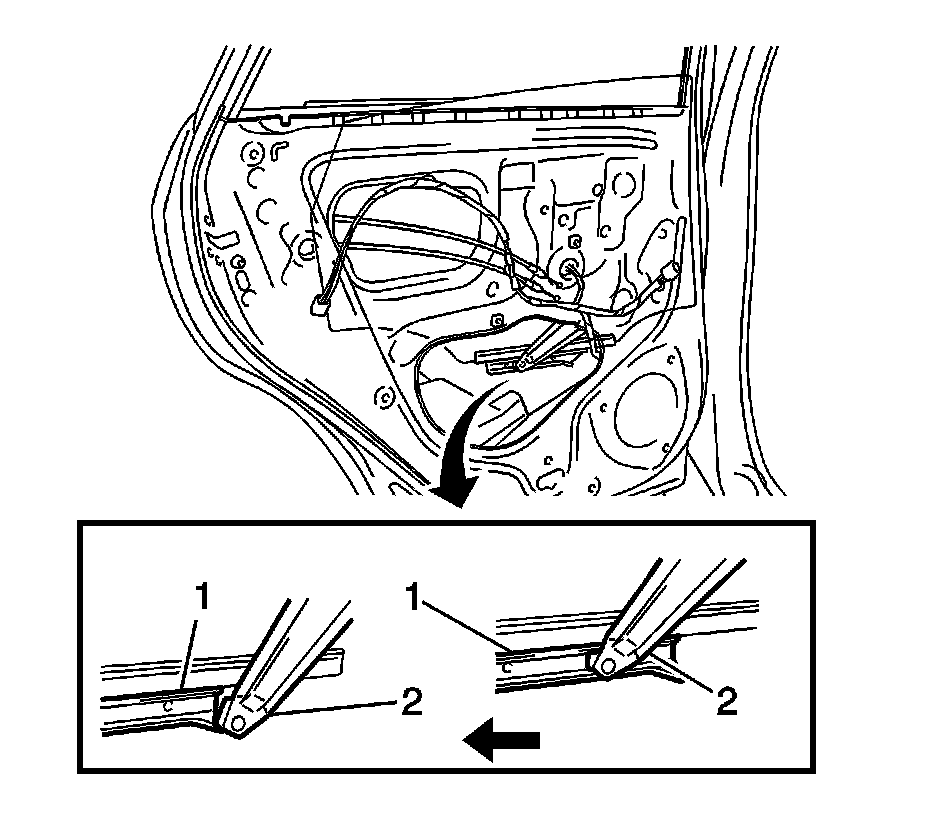 1
2
1
2