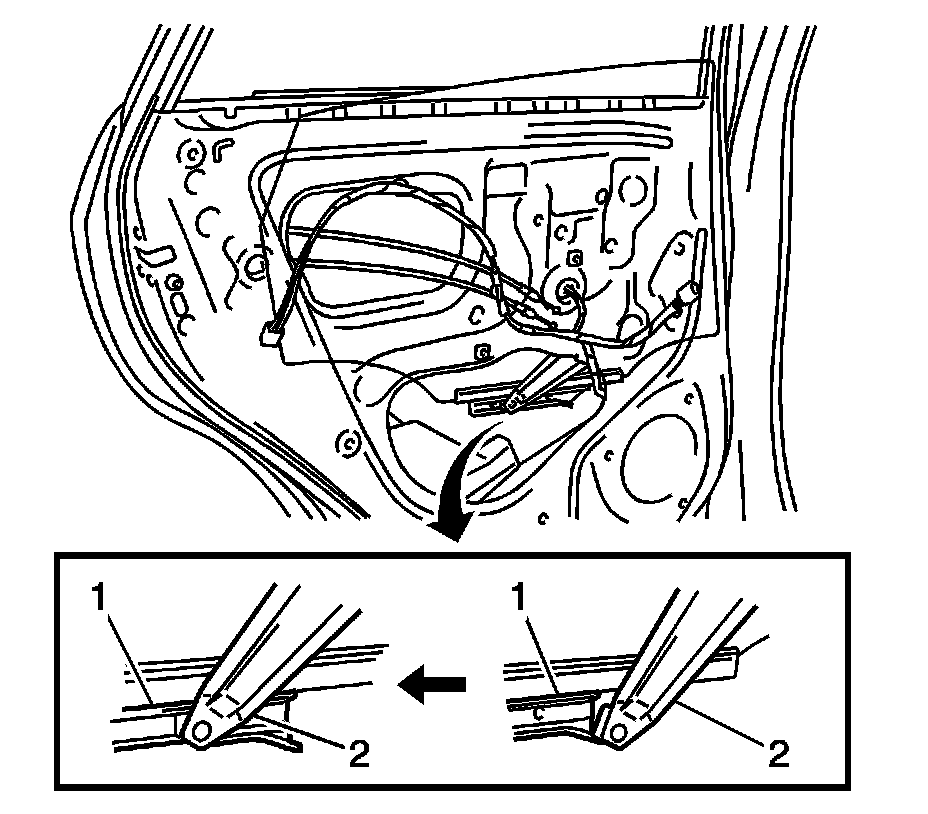 1
2
1
2