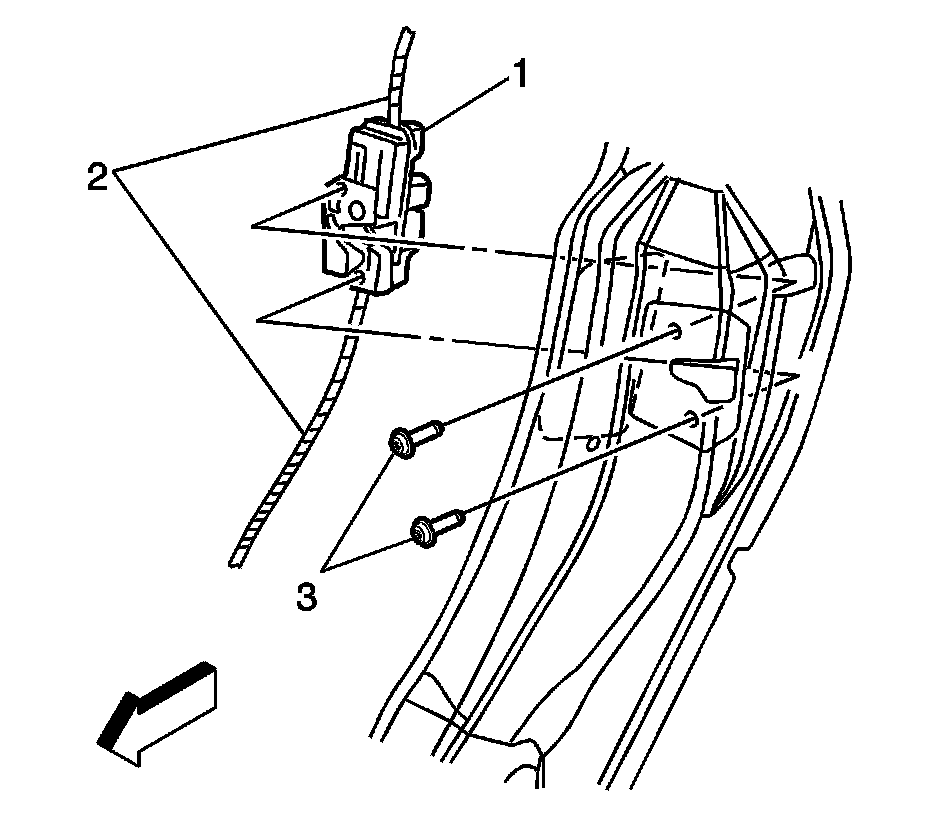 1
2
3