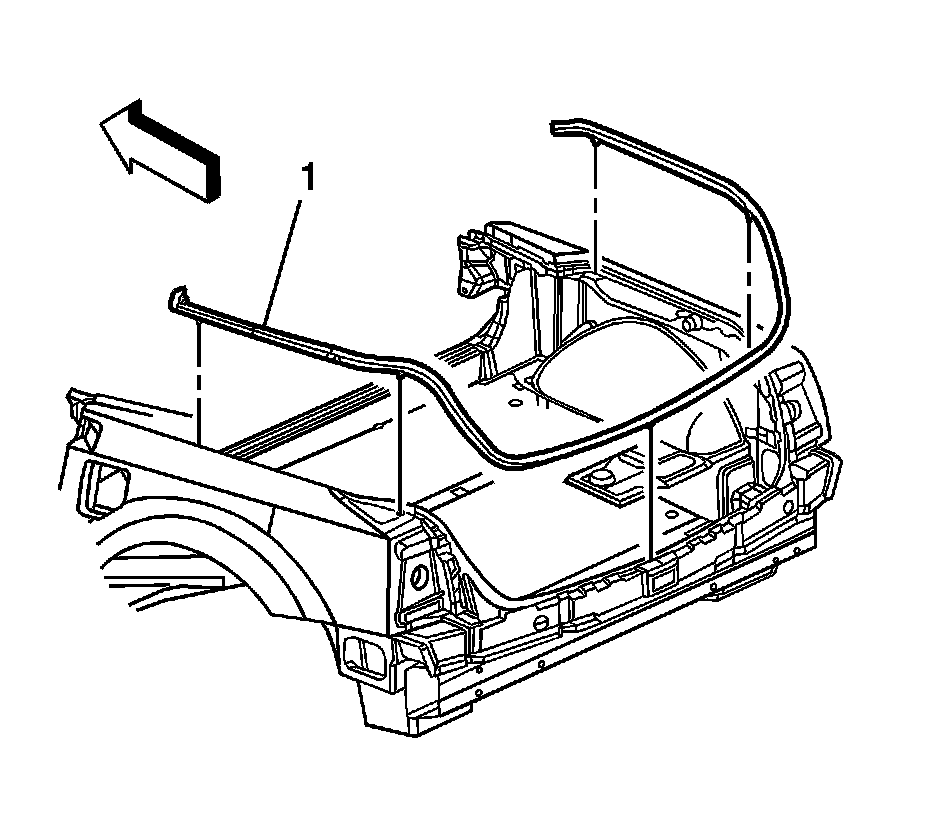 1