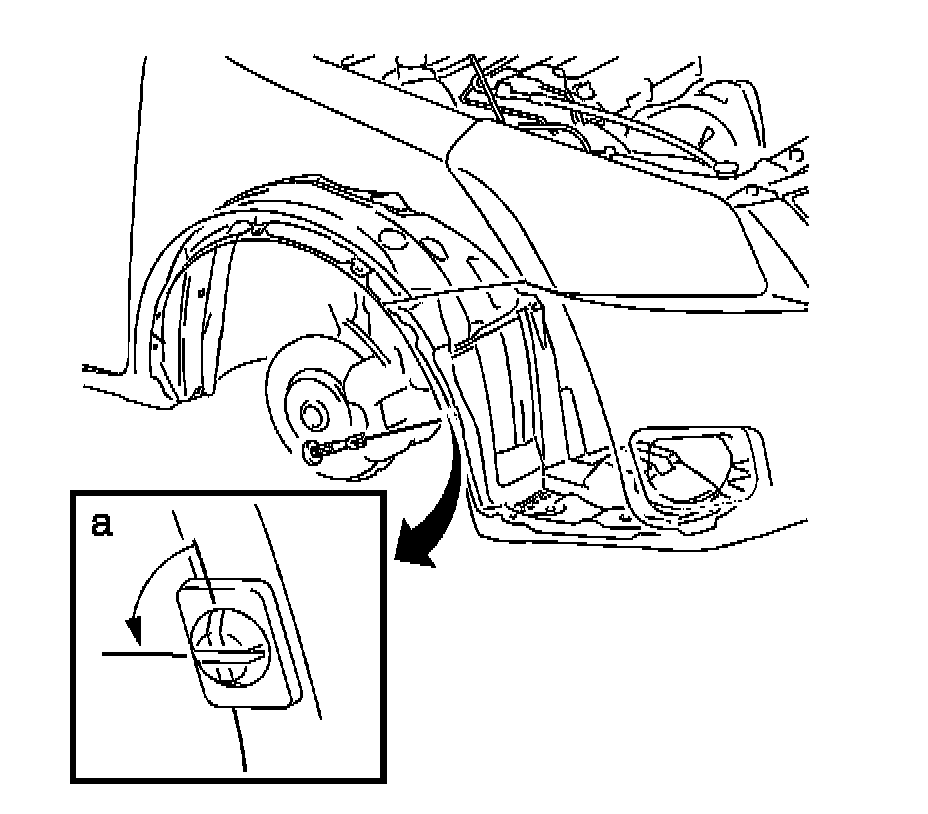 a