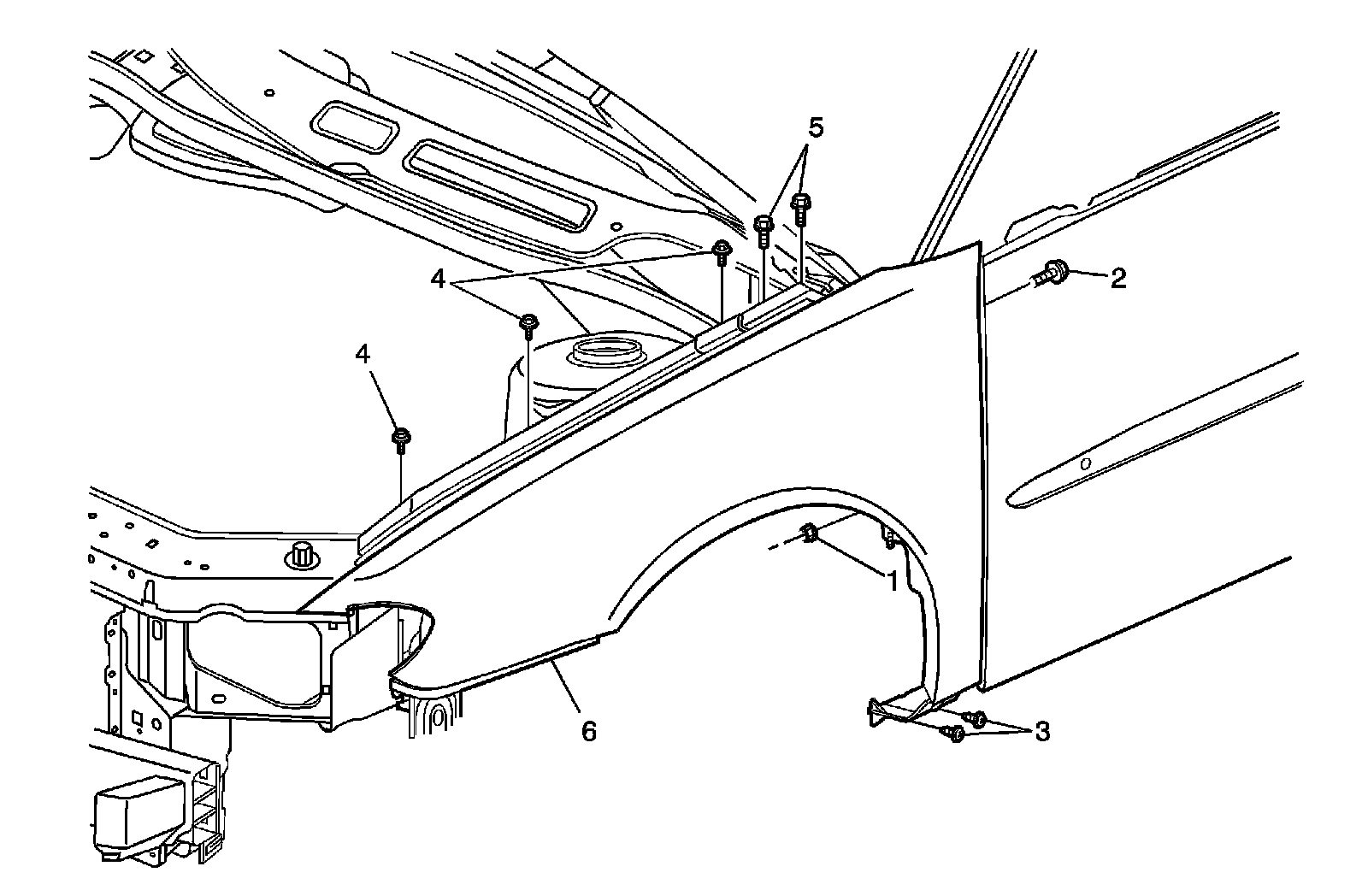 5
4
2
4
1
6
3