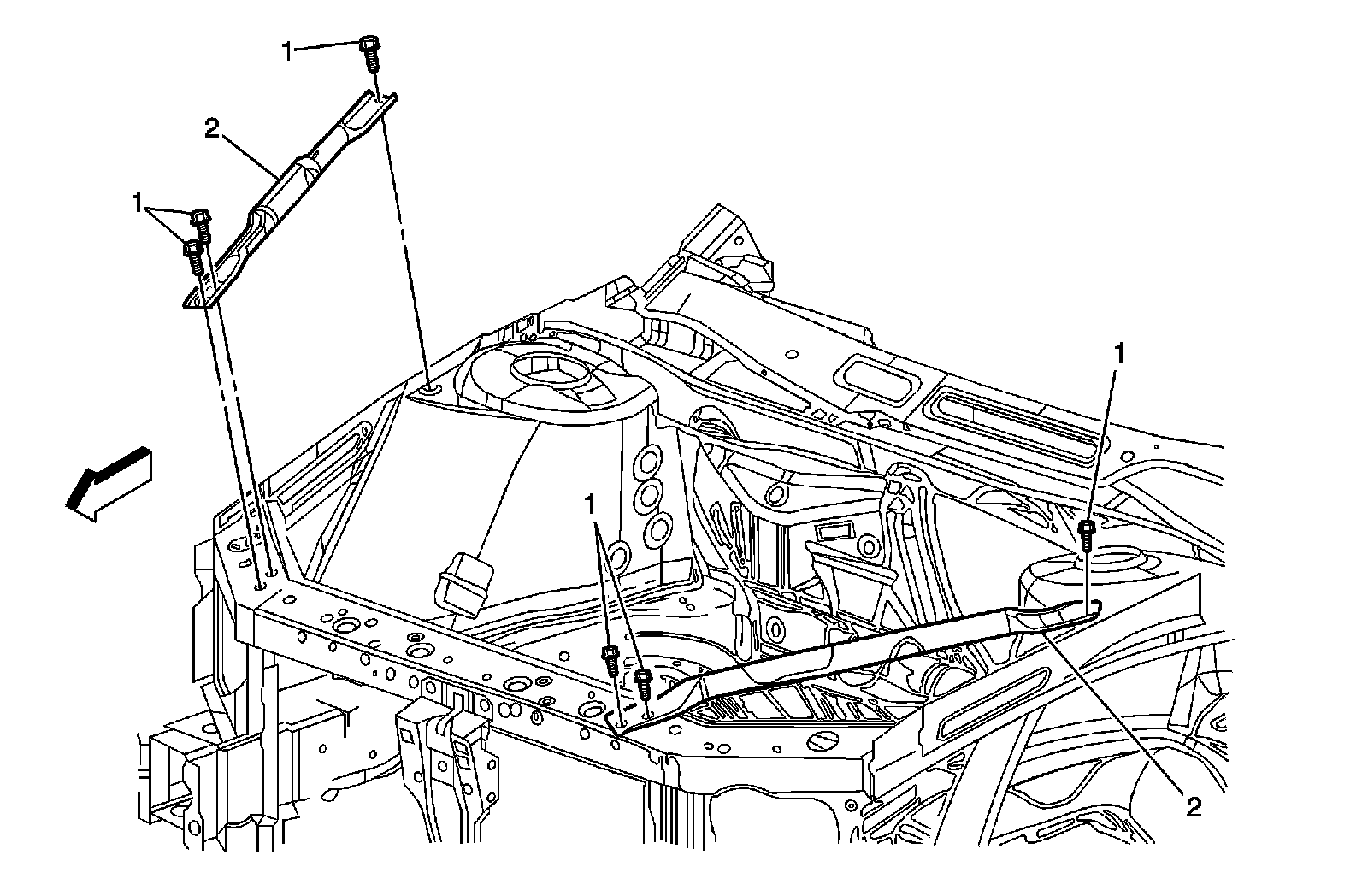 1
2
1
1
1
2