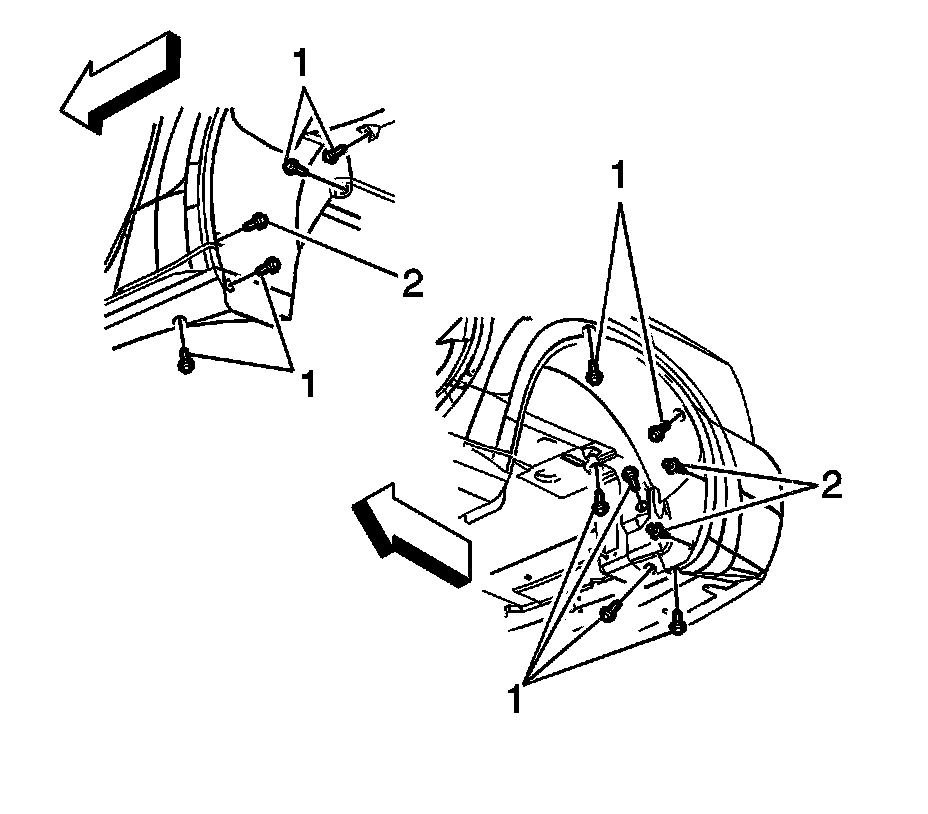 1
2
1
1
2
1