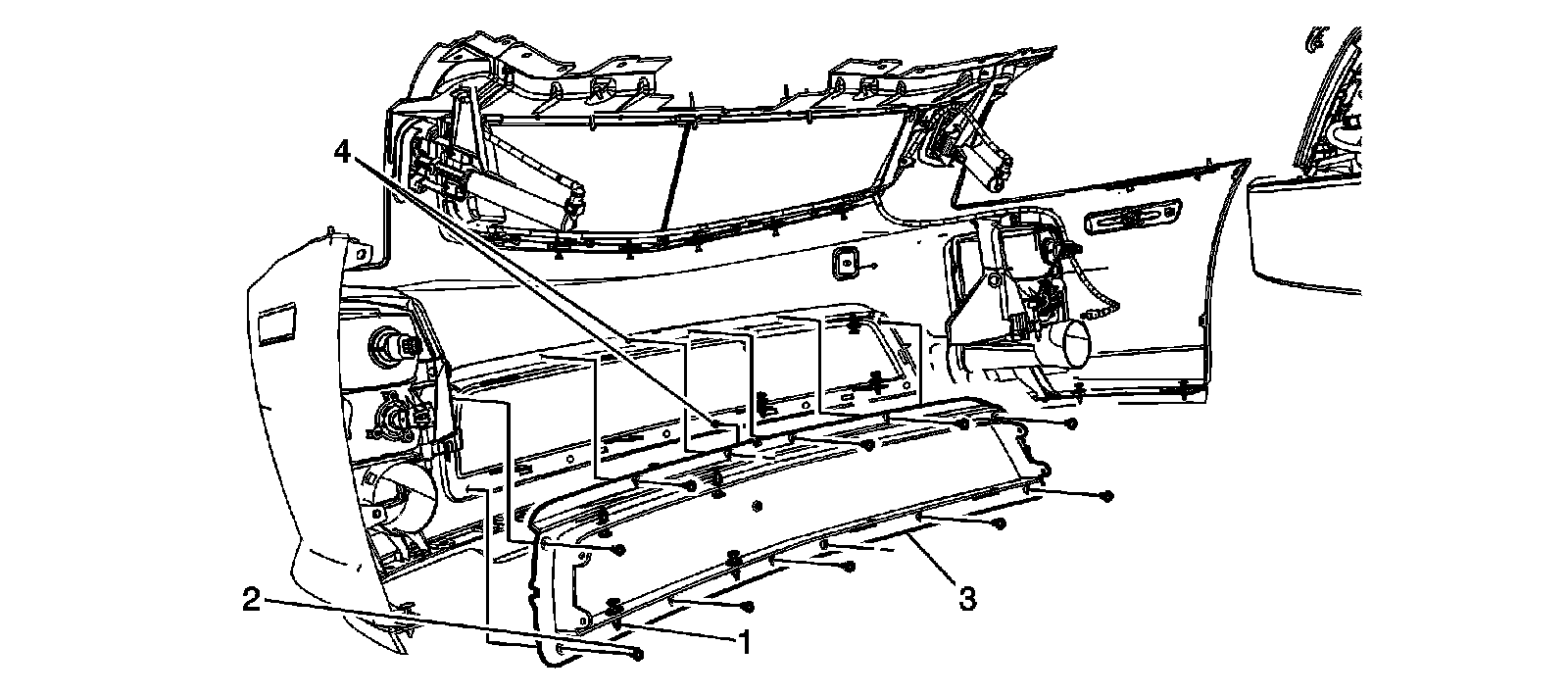 4
2
1
3