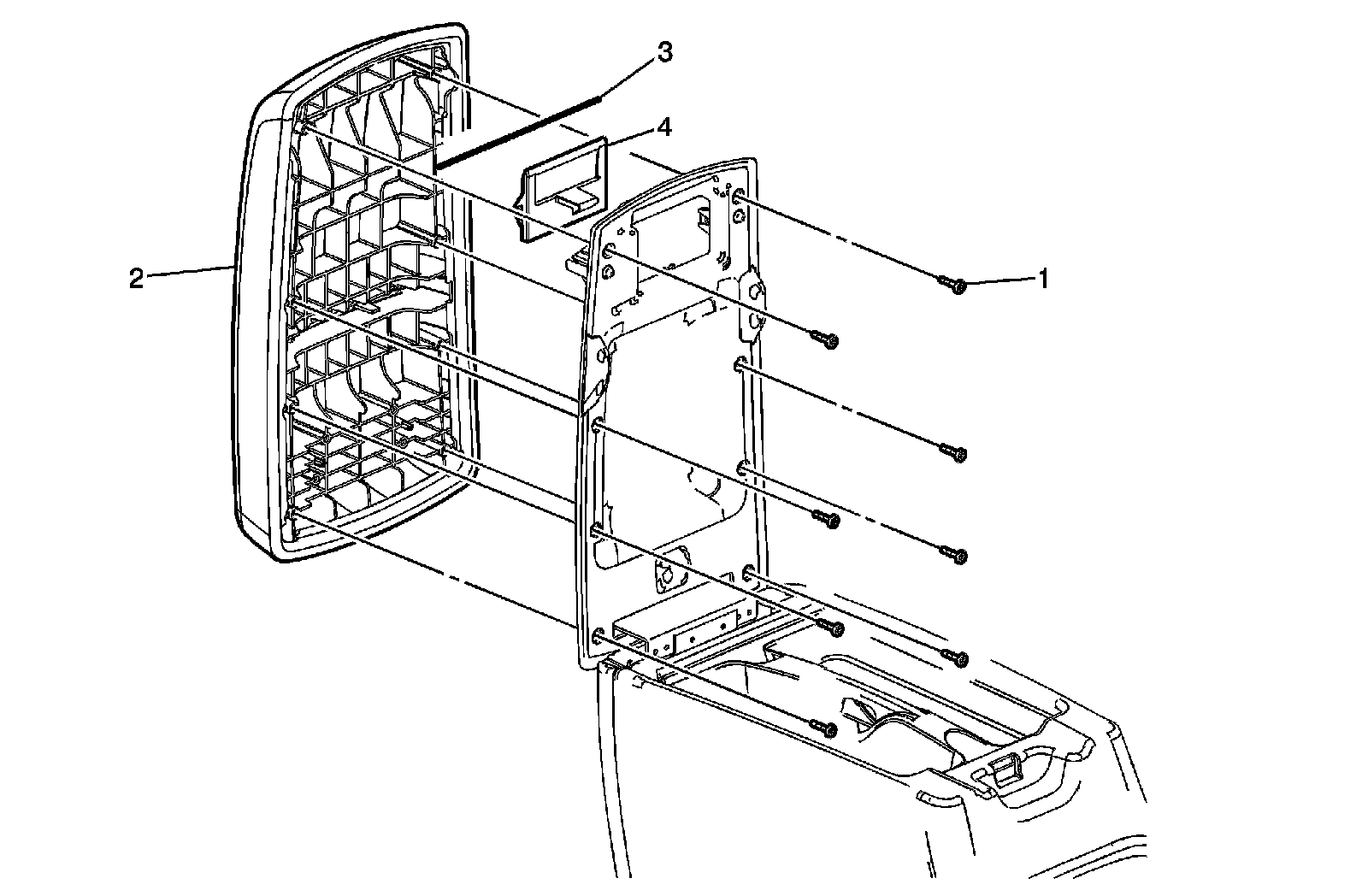 3
4
2
1