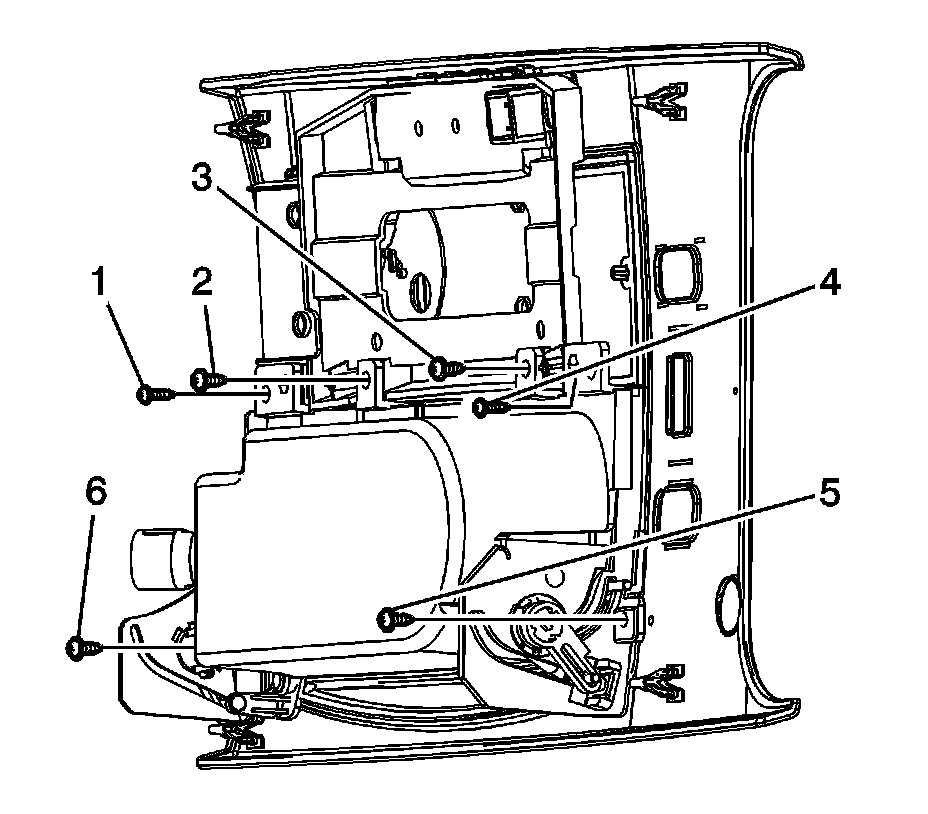 3
1
2
4
6
5