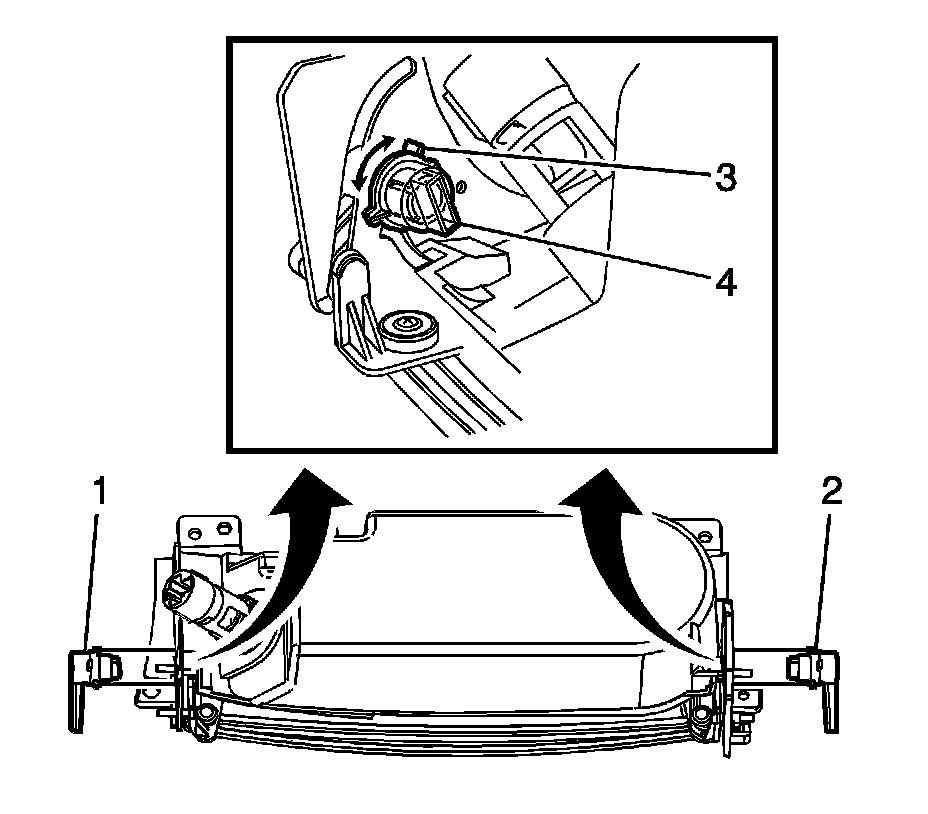 3
4
1
2