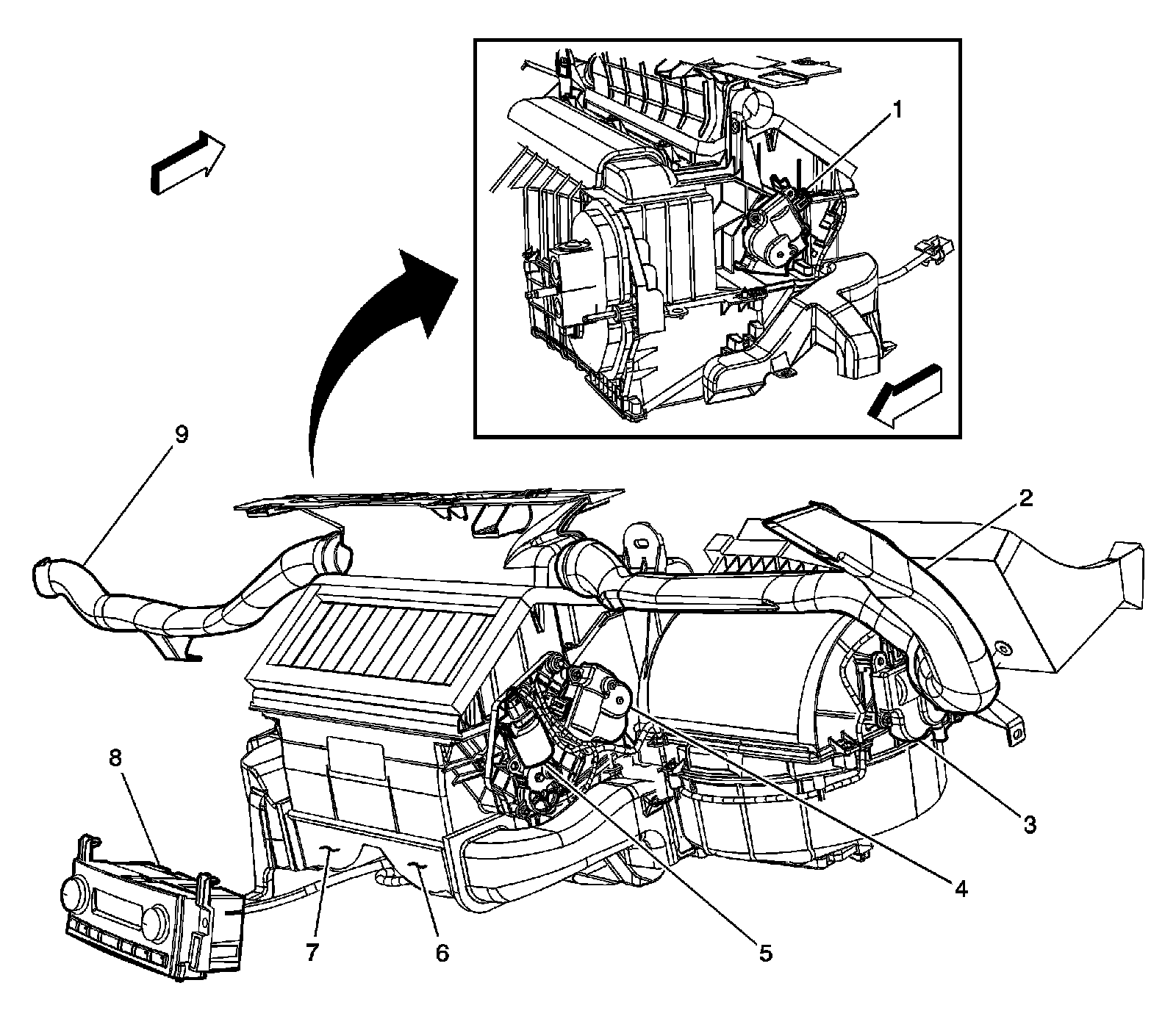 1
9
2
8
3
4
7
6
5