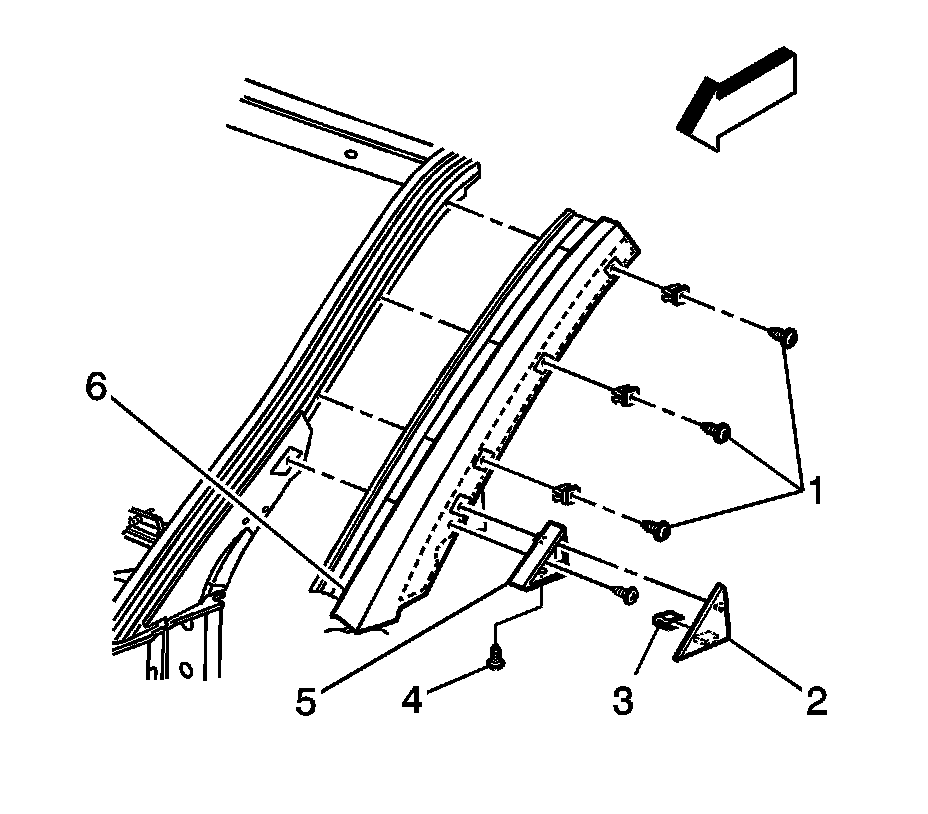 6
1
5
4
3
2