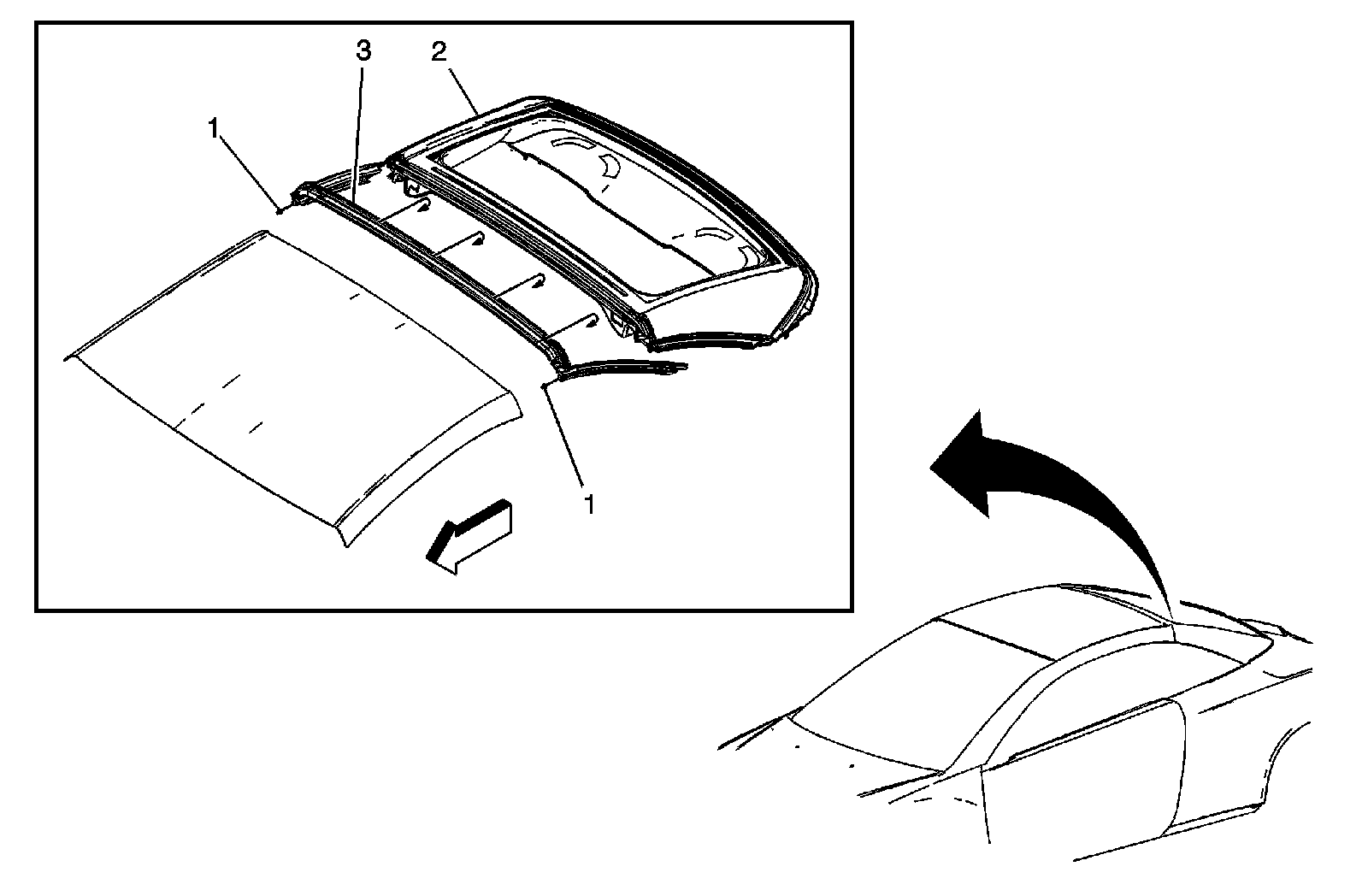 3
2
1
1