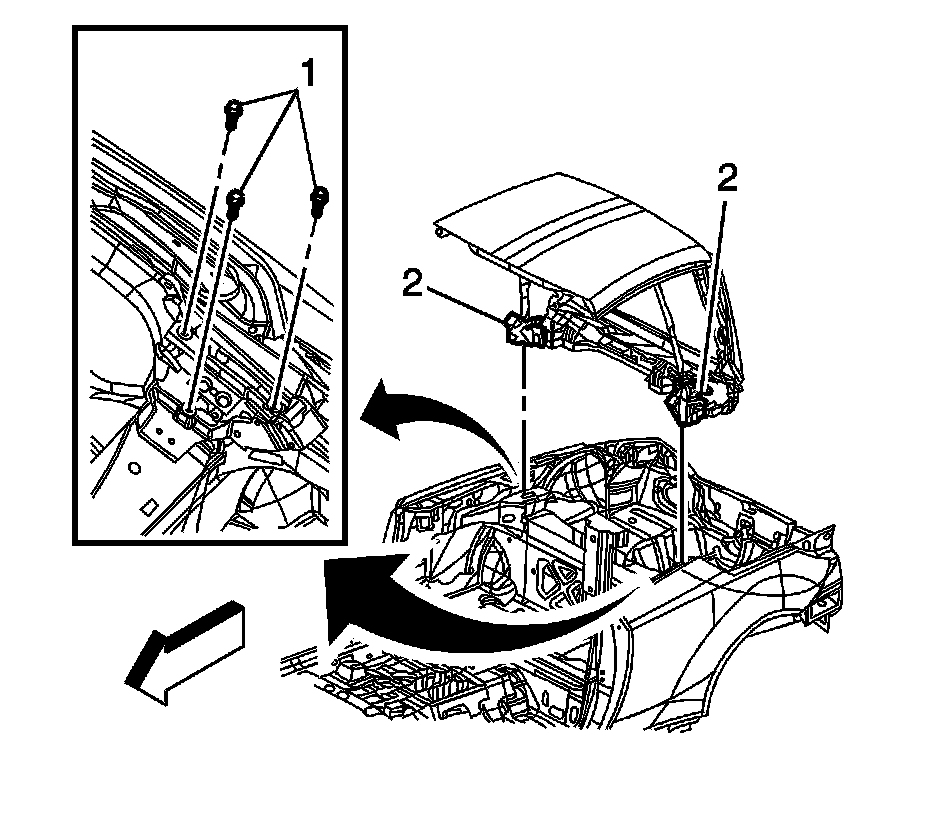 1
2
2