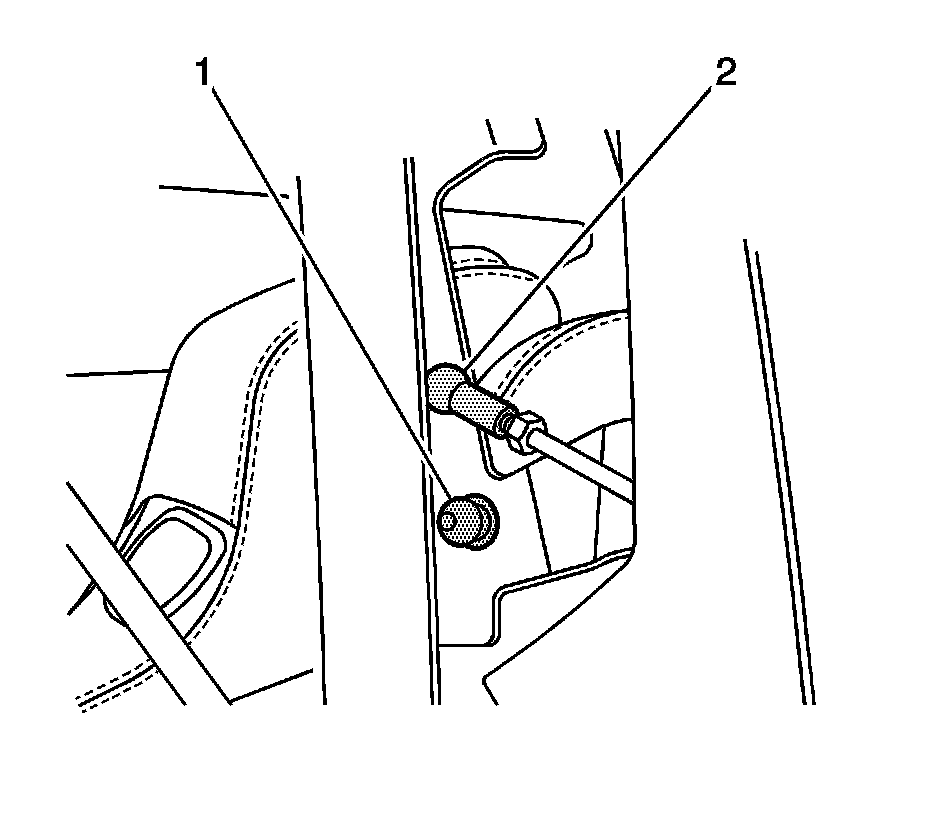 1
2