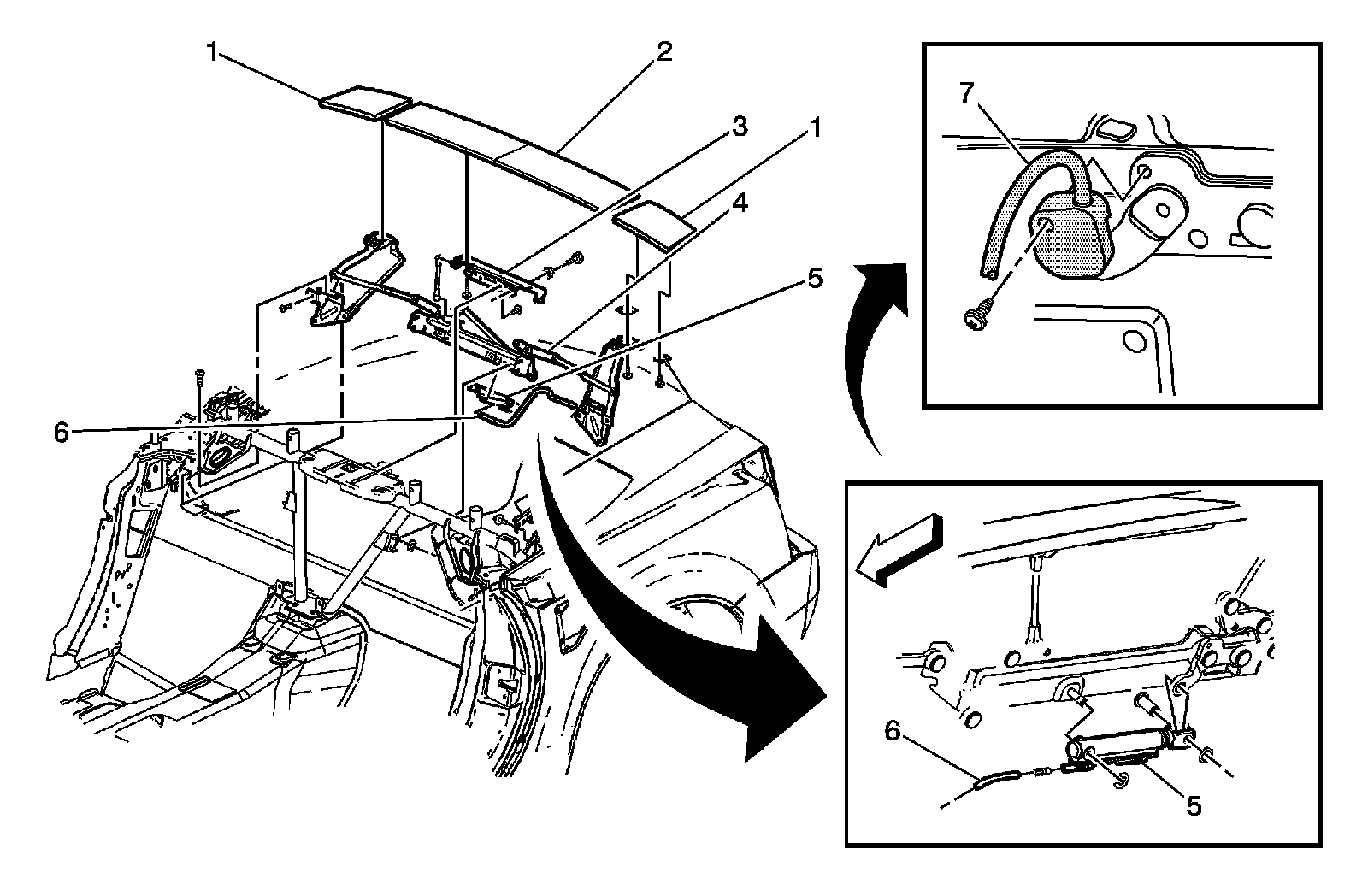 1
2
3
1
4
5
6
7
6
5