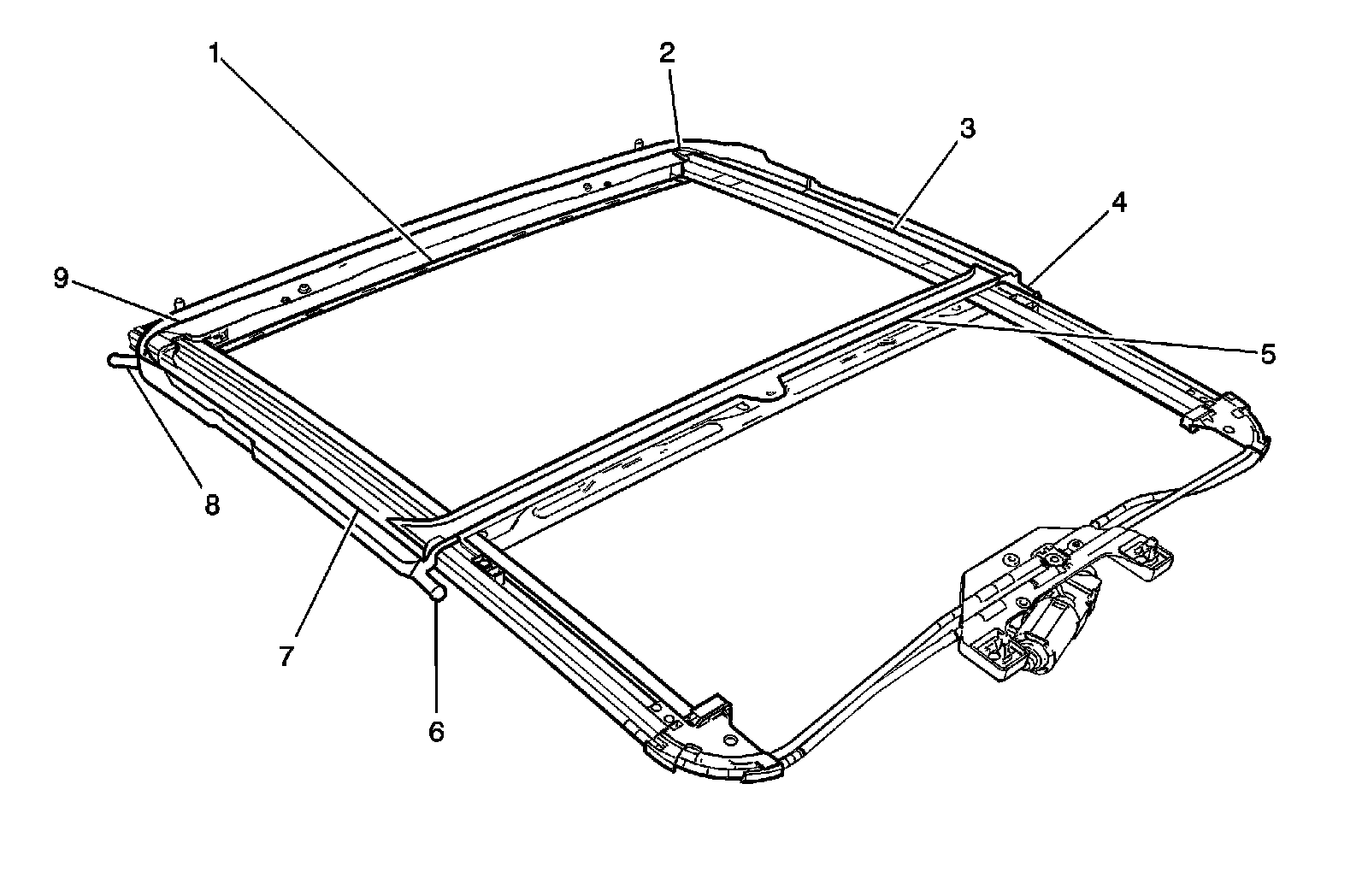 1
2
3
4
9
5
8
7
6