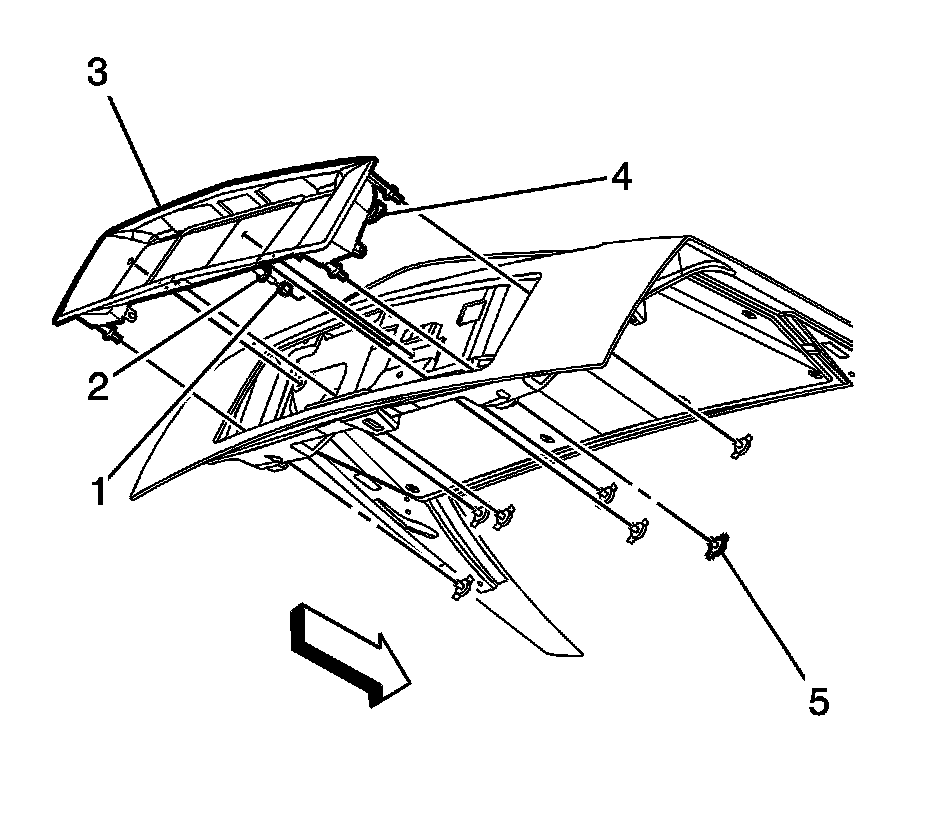 3
4
2
1
5