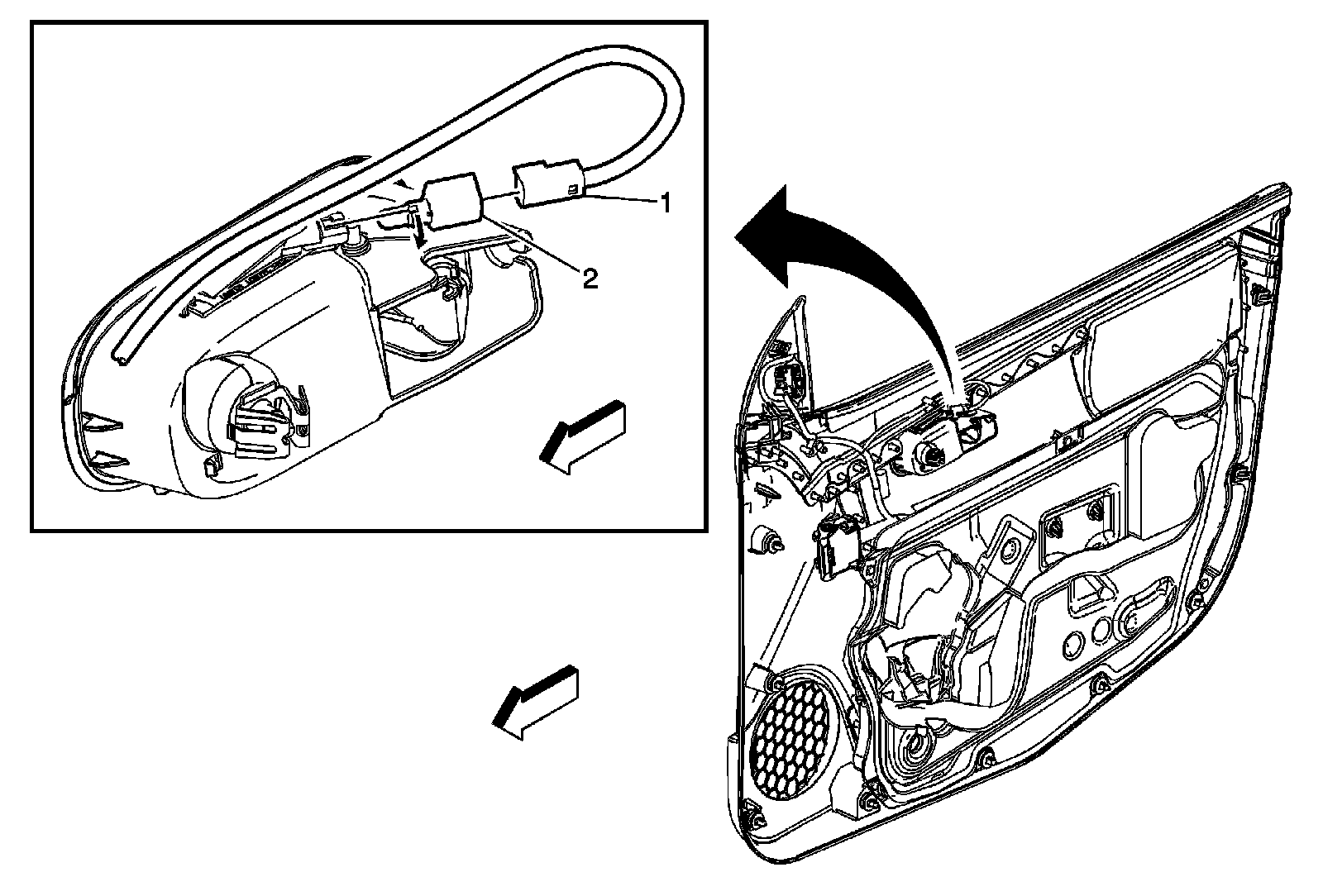 1
2