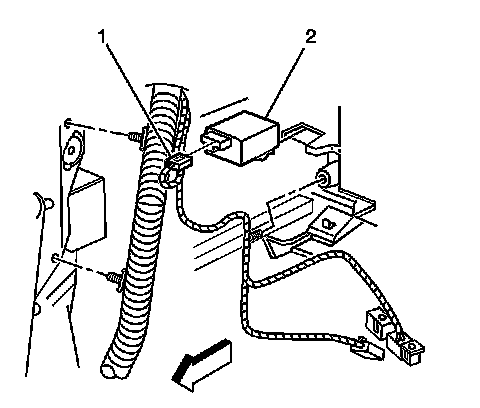 1
2