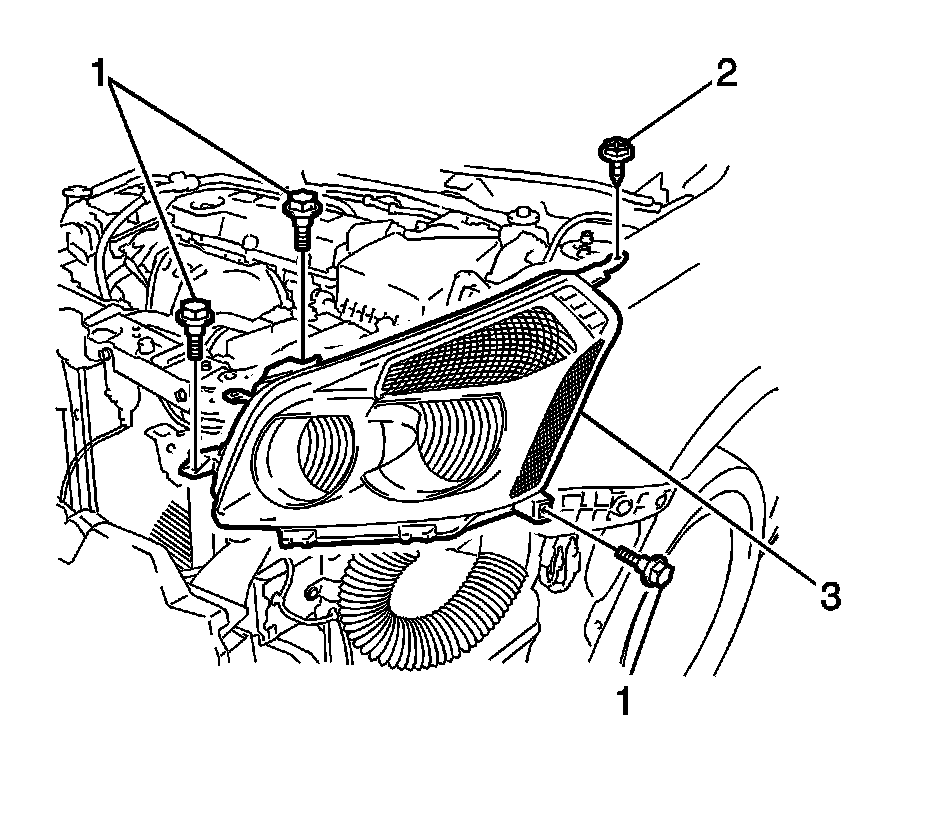 1
2
3
1